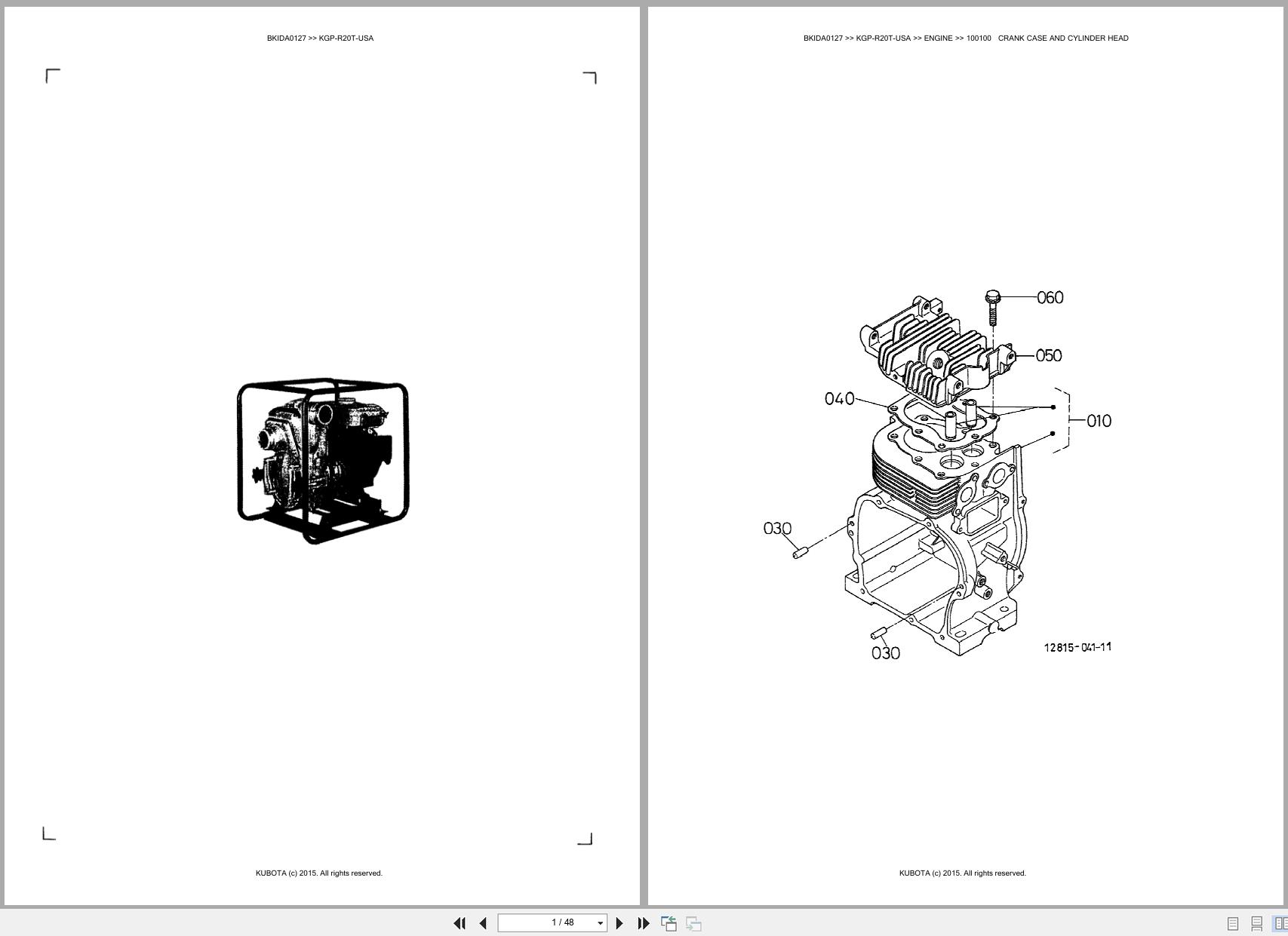 BKIDA0127 >> KGP-R20T-USA

KUBOTA (c) 2015. All rights reserved.

BKIDA0127 >> KGP-R20T-USA >> ENGINE >> 100100 CRANK CASE AND CYLINDER HEAD

060
050
040
010
030
030
12815-041-11

KUBOTA (c) 2015. All rights reserved.

1 / 48