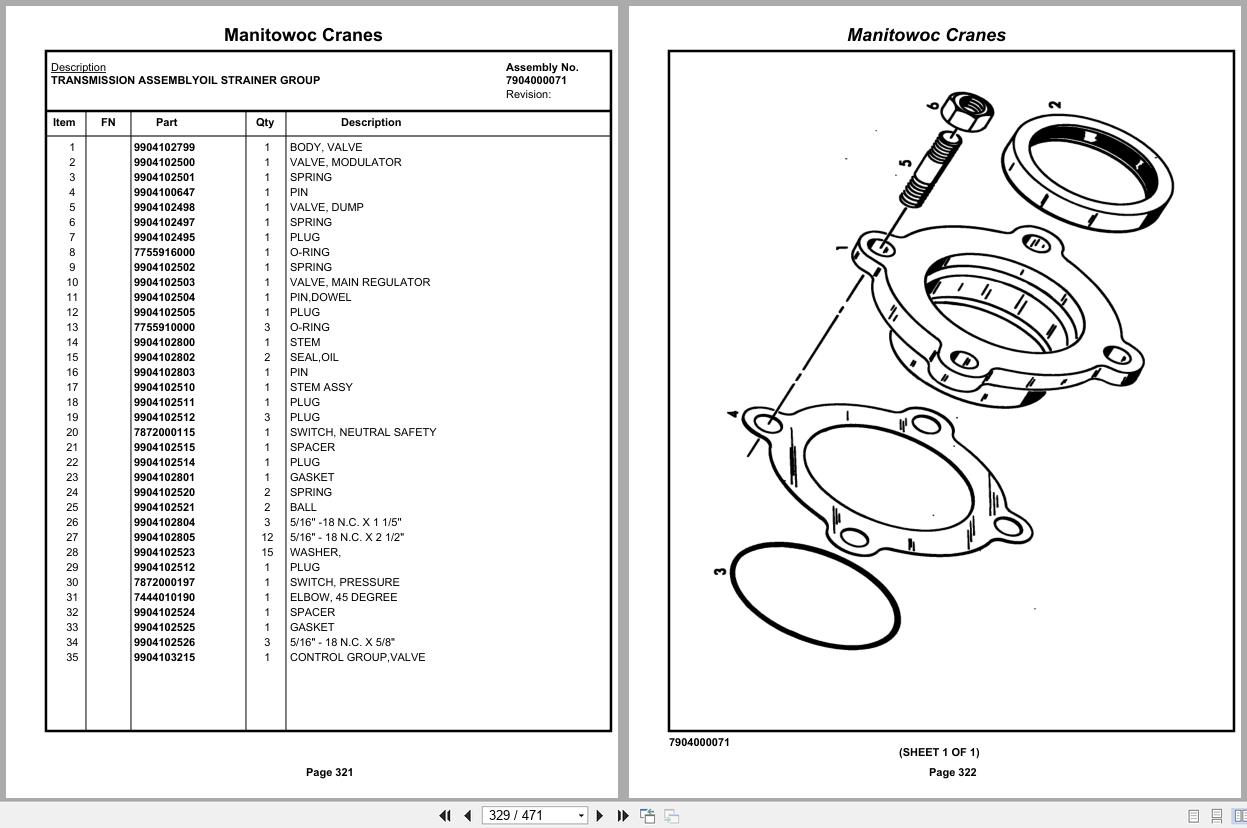 Manitowoc Cranes

Description
TRANSMISSION ASSEMBLYOIL STRAINER GROUP

Assembly No.
7904000071
Revision:

| Item | FN | Part | Qty | Description |
|---|---|---|---|---|
| 1 | | 9904102799 | 1 | BODY, VALVE |
| 2 | | 9904102500 | 1 | VALVE, MODULATOR |
| 3 | | 9904102501 | 1 | SPRING |
| 4 | | 9904100647 | 1 | PIN |
| 5 | | 9904102498 | 1 | VALVE, DUMP |
| 6 | | 9904102497 | 1 | SPRING |
| 7 | | 9904102495 | 1 | PLUG |
| 8 | | 7755916000 | 1 | O-RING |
| 9 | | 9904102502 | 1 | SPRING |
| 10 | | 9904102503 | 1 | VALVE, MAIN REGULATOR |
| 11 | | 9904102504 | 1 | PIN,DOWEL |
| 12 | | 9904102505 | 1 | PLUG |
| 13 | | 7755910000 | 3 | O-RING |
| 14 | | 9904102800 | 1 | STEM |
| 15 | | 9904102802 | 2 | SEAL,OIL |
| 16 | | 9904102803 | 1 | PIN |
| 17 | | 9904102510 | 1 | STEM ASSY |
| 18 | | 9904102511 | 1 | PLUG |
| 19 | | 9904102512 | 3 | PLUG |
| 20 | | 7872000115 | 1 | SWITCH, NEUTRAL SAFETY |
| 21 | | 9904102515 | 1 | SPACER |
| 22 | | 9904102514 | 1 | PLUG |
| 23 | | 9904102801 | 1 | GASKET |
| 24 | | 9904102520 | 2 | SPRING |
| 25 | | 9904102521 | 2 | BALL |
| 26 | | 9904102804 | 3 | 5/16" -18 N.C. X 1 1/5" |
| 27 | | 9904102805 | 12 | 5/16" - 18 N.C. X 2 1/2" |
| 28 | | 9904102523 | 15 | WASHER, |
| 29 | | 9904102512 | 1 | PLUG |
| 30 | | 7872000197 | 1 | SWITCH, PRESSURE |
| 31 | | 7444010190 | 1 | ELBOW, 45 DEGREE |
| 32 | | 9904102524 | 1 | SPACER |
| 33 | | 9904102525 | 1 | GASKET |
| 34 | | 9904102526 | 3 | 5/16" - 18 N.C. X 5/8" |
| 35 | | 9904103215 | 1 | CONTROL GROUP,VALVE |

Page 321

Manitowoc Cranes

6
2
5
1
4
3

7904000071
(SHEET 1 OF 1)
Page 322

329 / 471