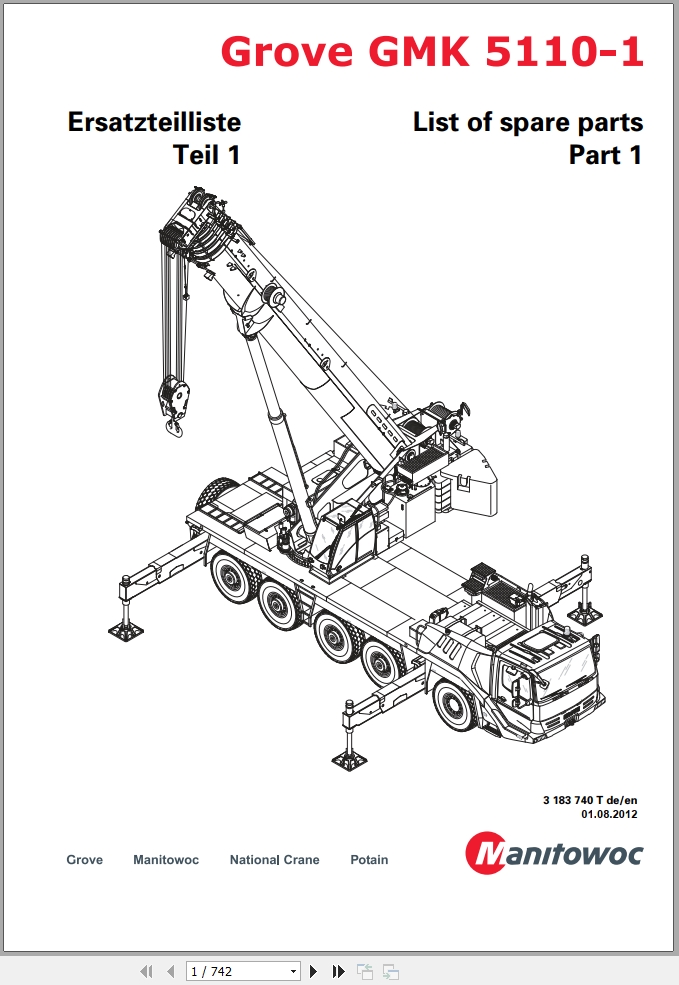 Grove GMK 5110-1

Ersatzteilliste
Teil 1

List of spare parts
Part 1

3 183 740 T de/en
01.08.2012

Grove Manitowoc National Crane Potain

Manitowoc

1 / 742