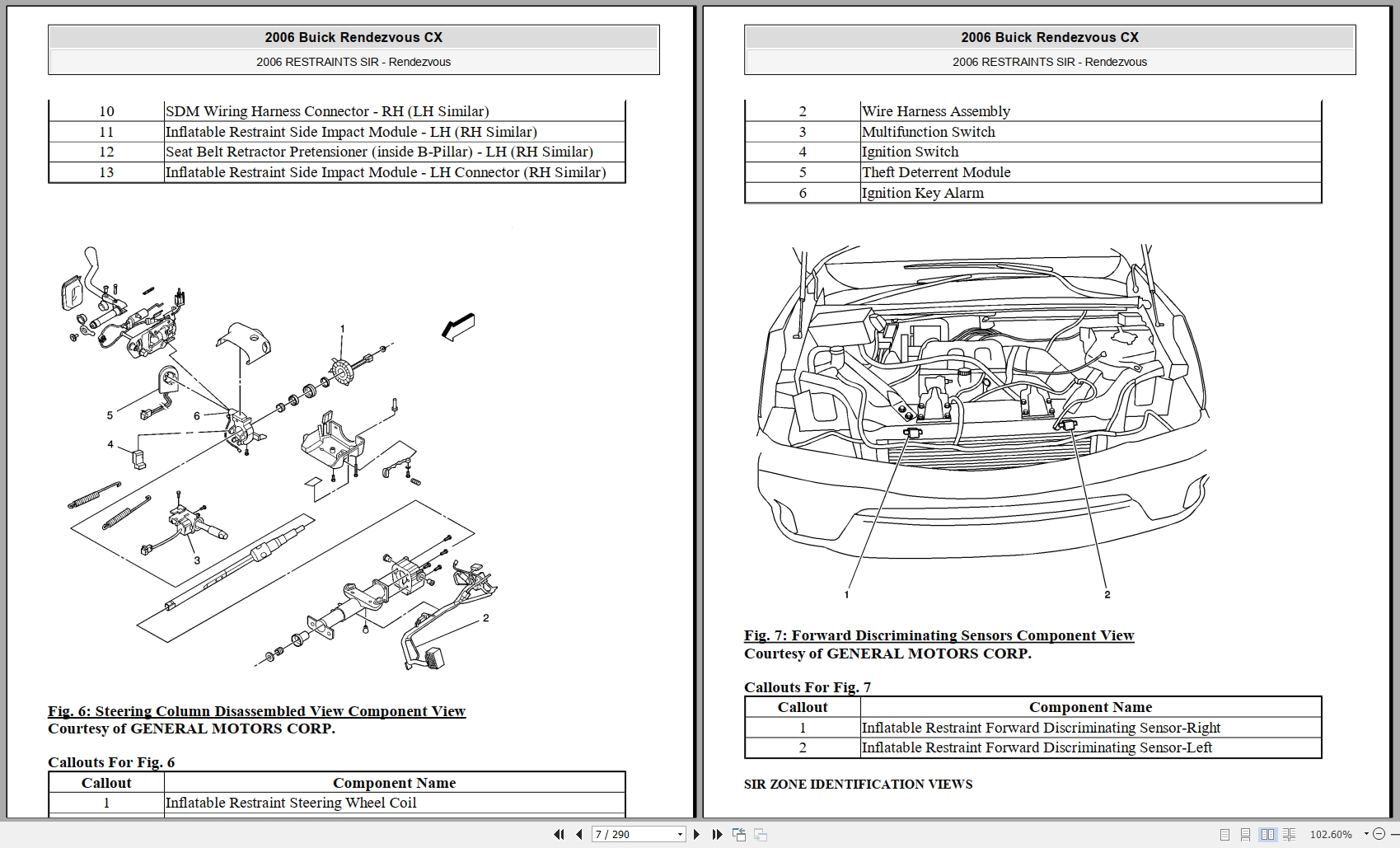 2006 Buick Rendezvous CX

2006 RESTRAINTS SIR - Rendezvous

| 10 | SDM Wiring Harness Connector - RH (LH Similar) |
|---|---|
| 11 | Inflatable Restraint Side Impact Module - LH (RH Similar) |
| 12 | Seat Belt Retractor Pretensioner (inside B-Pillar) - LH (RH Similar) |
| 13 | Inflatable Restraint Side Impact Module - LH Connector (RH Similar) |

1
5
6
4
3
2

Fig. 6: Steering Column Disassembled View Component View
Courtesy of GENERAL MOTORS CORP.

Callouts For Fig. 6

| Callout | Component Name |
|---|---|
| 1 | Inflatable Restraint Steering Wheel Coil |

2006 Buick Rendezvous CX

2006 RESTRAINTS SIR - Rendezvous

| 2 | Wire Harness Assembly |
|---|---|
| 3 | Multifunction Switch |
| 4 | Ignition Switch |
| 5 | Theft Deterrent Module |
| 6 | Ignition Key Alarm |

1
2

Fig. 7: Forward Discriminating Sensors Component View
Courtesy of GENERAL MOTORS CORP.

Callouts For Fig. 7

| Callout | Component Name |
|---|---|
| 1 | Inflatable Restraint Forward Discriminating Sensor-Right |
| 2 | Inflatable Restraint Forward Discriminating Sensor-Left |

SIR ZONE IDENTIFICATION VIEWS

7 / 290

102.60%