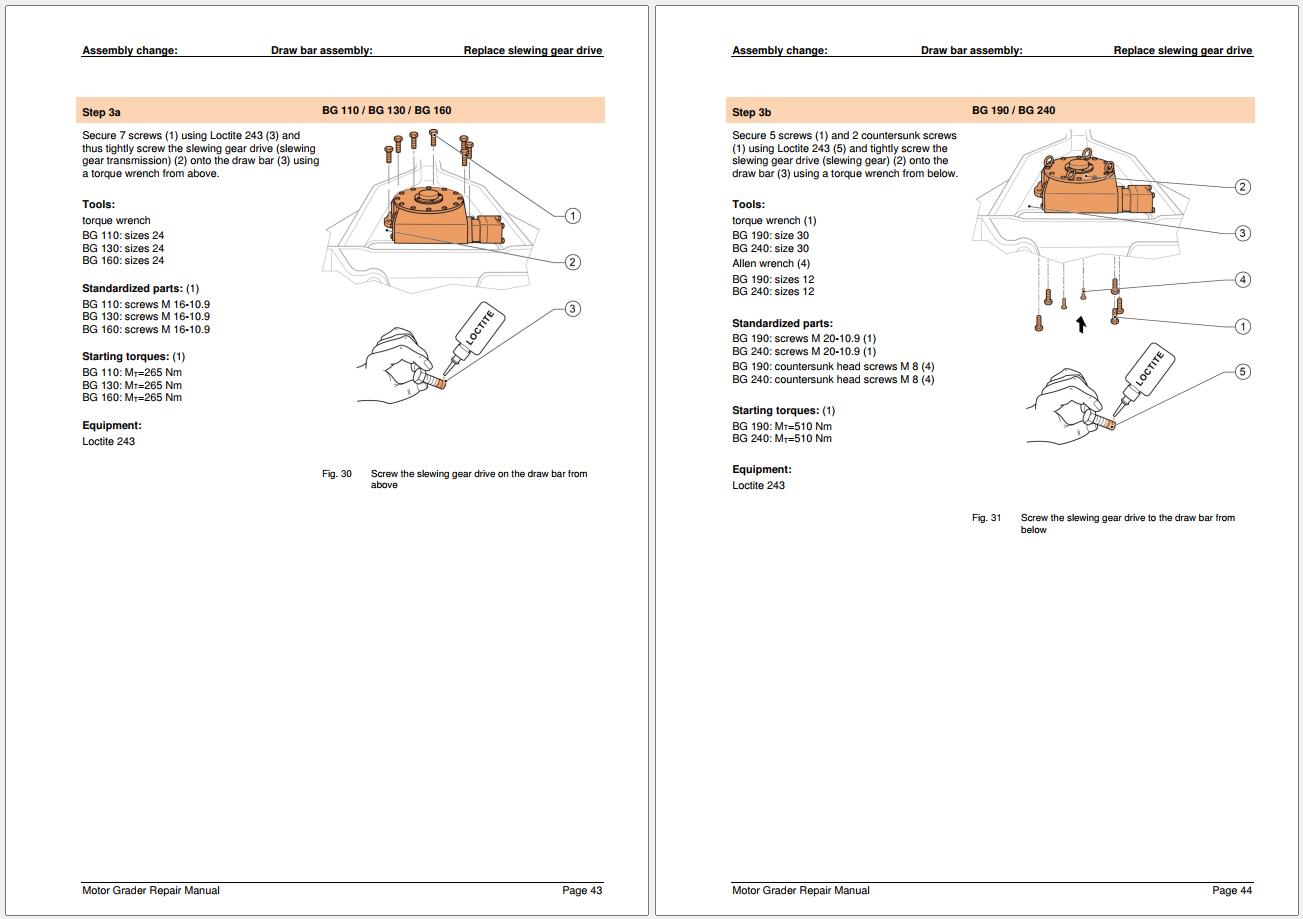 Assembly change: Draw bar assembly: Replace slewing gear drive

Step 3a BG 110 / BG 130 / BG 160

Secure 7 screws (1) using Loctite 243 (3) and thus tightly screw the slewing gear drive (slewing gear transmission) (2) onto the draw bar (3) using a torque wrench from above.

Tools:
torque wrench
BG 110: sizes 24
BG 130: sizes 24
BG 160: sizes 24

Standardized parts: (1)
BG 110: screws M 16-10.9
BG 130: screws M 16-10.9
BG 160: screws M 16-10.9

Starting torques: (1)
BG 110: $M_T$=265 Nm
BG 130: $M_T$=265 Nm
BG 160: $M_T$=265 Nm

Equipment:
Loctite 243

1
2
3
LOCTITE

Fig. 30 Screw the slewing gear drive on the draw bar from above

Motor Grader Repair Manual Page 43

Assembly change: Draw bar assembly: Replace slewing gear drive

Step 3b BG 190 / BG 240

Secure 5 screws (1) and 2 countersunk screws (1) using Loctite 243 (5) and tightly screw the slewing gear drive (slewing gear) (2) onto the draw bar (3) using a torque wrench from below.

Tools:
torque wrench (1)
BG 190: size 30
BG 240: size 30
Allen wrench (4)
BG 190: sizes 12
BG 240: sizes 12

Standardized parts:
BG 190: screws M 20-10.9 (1)
BG 240: screws M 20-10.9 (1)
BG 190: countersunk head screws M 8 (4)
BG 240: countersunk head screws M 8 (4)

Starting torques: (1)
BG 190: $M_T$=510 Nm
BG 240: $M_T$=510 Nm

Equipment:
Loctite 243

2
3
4
1
5
LOCTITE

Fig. 31 Screw the slewing gear drive to the draw bar from below

Motor Grader Repair Manual Page 44