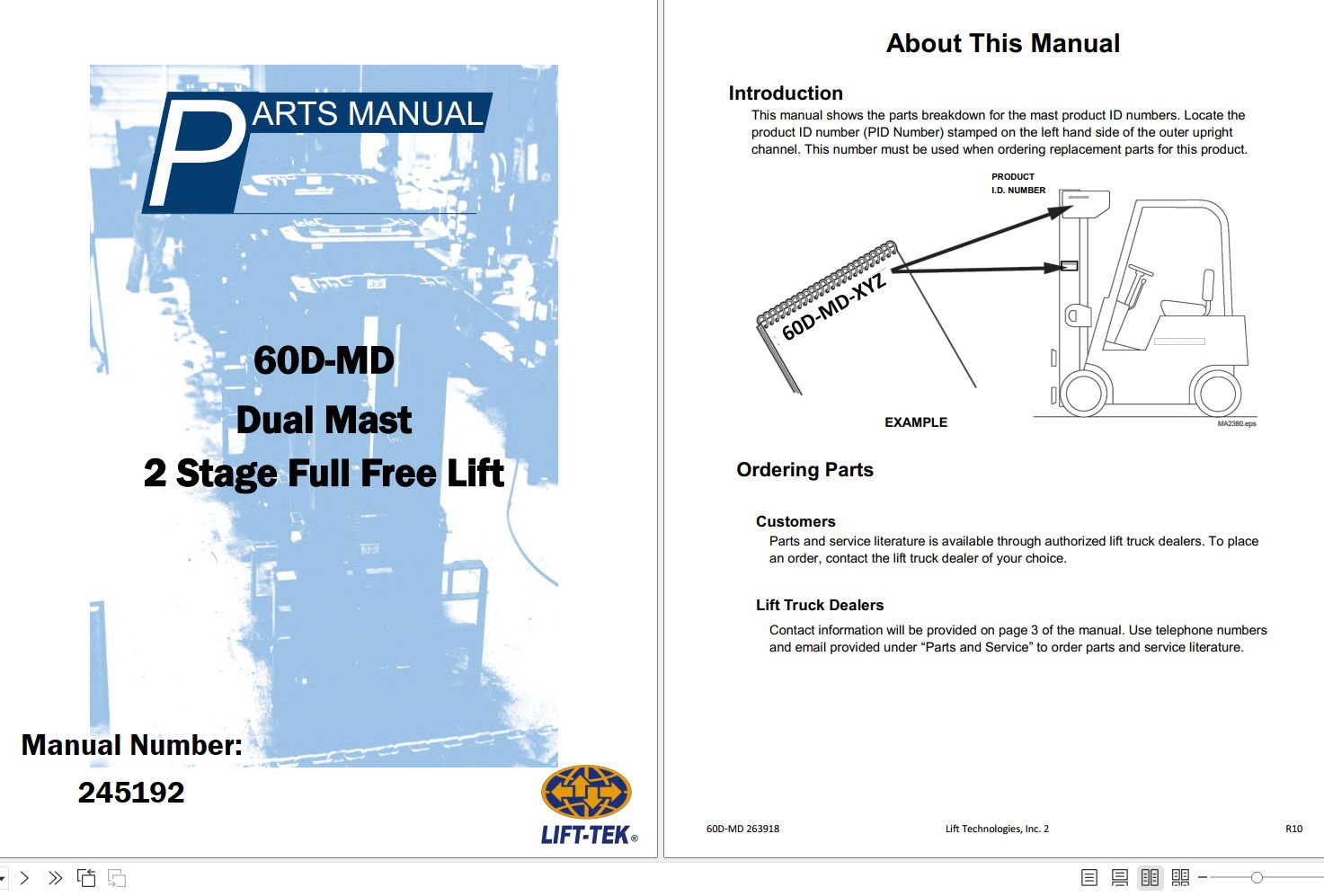 PARTS MANUAL

60D-MD
Dual Mast
2 Stage Full Free Lift

Manual Number:
245192

LIFT-TEK®

About This Manual

Introduction
This manual shows the parts breakdown for the mast product ID numbers. Locate the product ID number (PID Number) stamped on the left hand side of the outer upright channel. This number must be used when ordering replacement parts for this product.

PRODUCT I.D. NUMBER

60D-MD-XYZ

EXAMPLE

MA2380.eps

Ordering Parts

Customers
Parts and service literature is available through authorized lift truck dealers. To place an order, contact the lift truck dealer of your choice.

Lift Truck Dealers
Contact information will be provided on page 3 of the manual. Use telephone numbers and email provided under “Parts and Service” to order parts and service literature.

60D-MD 263918

Lift Technologies, Inc. 2

R10