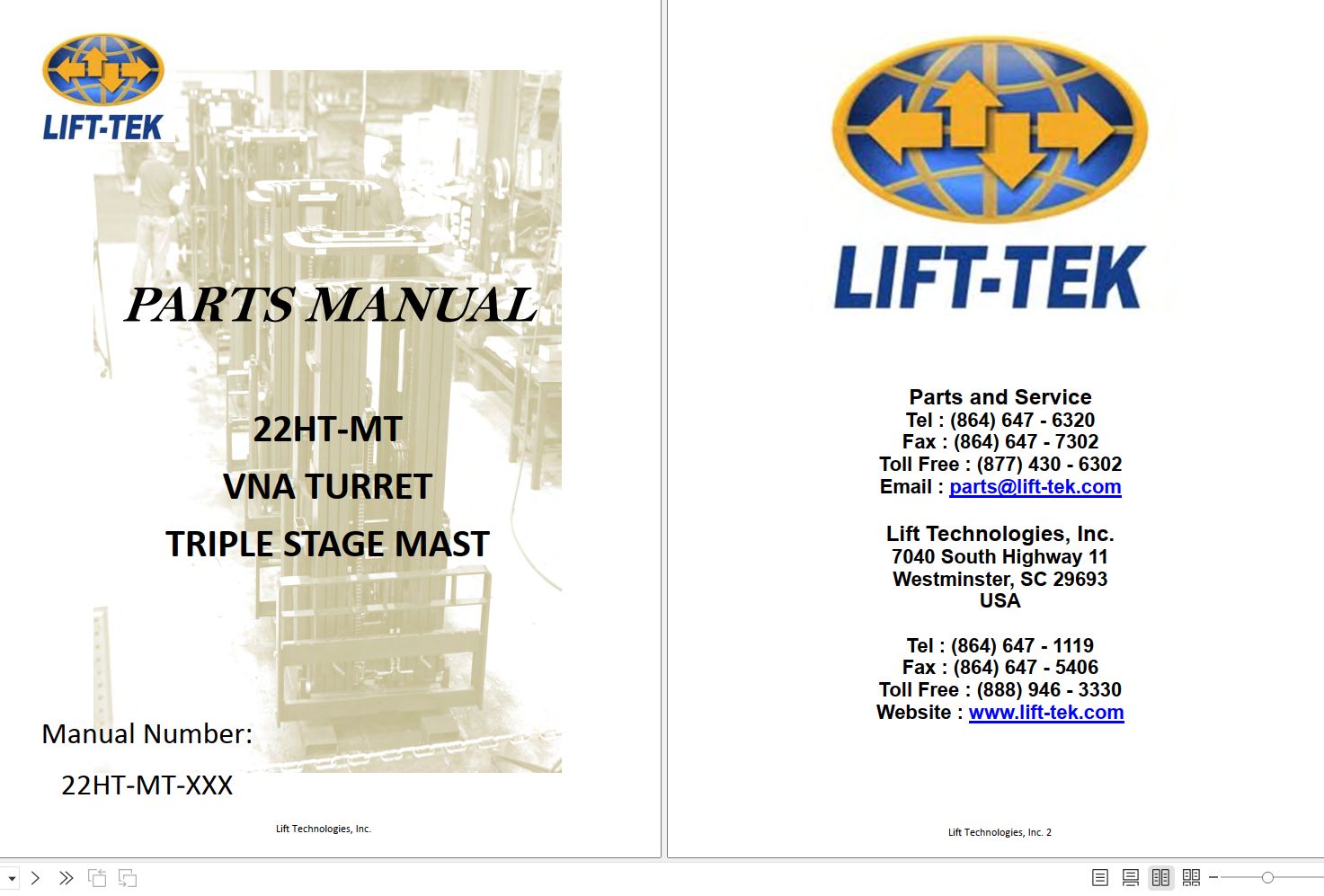 LIFT-TEK

PARTS MANUAL

22HT-MT

VNA TURRET

TRIPLE STAGE MAST

Manual Number:

22HT-MT-XXX

Lift Technologies, Inc.

LIFT-TEK

Parts and Service
Tel : (864) 647 - 6320
Fax : (864) 647 - 7302
Toll Free : (877) 430 - 6302
Email : parts@lift-tek.com

Lift Technologies, Inc.
7040 South Highway 11
Westminster, SC 29693
USA

Tel : (864) 647 - 1119
Fax : (864) 647 - 5406
Toll Free : (888) 946 - 3330
Website : www.lift-tek.com

Lift Technologies, Inc. 2