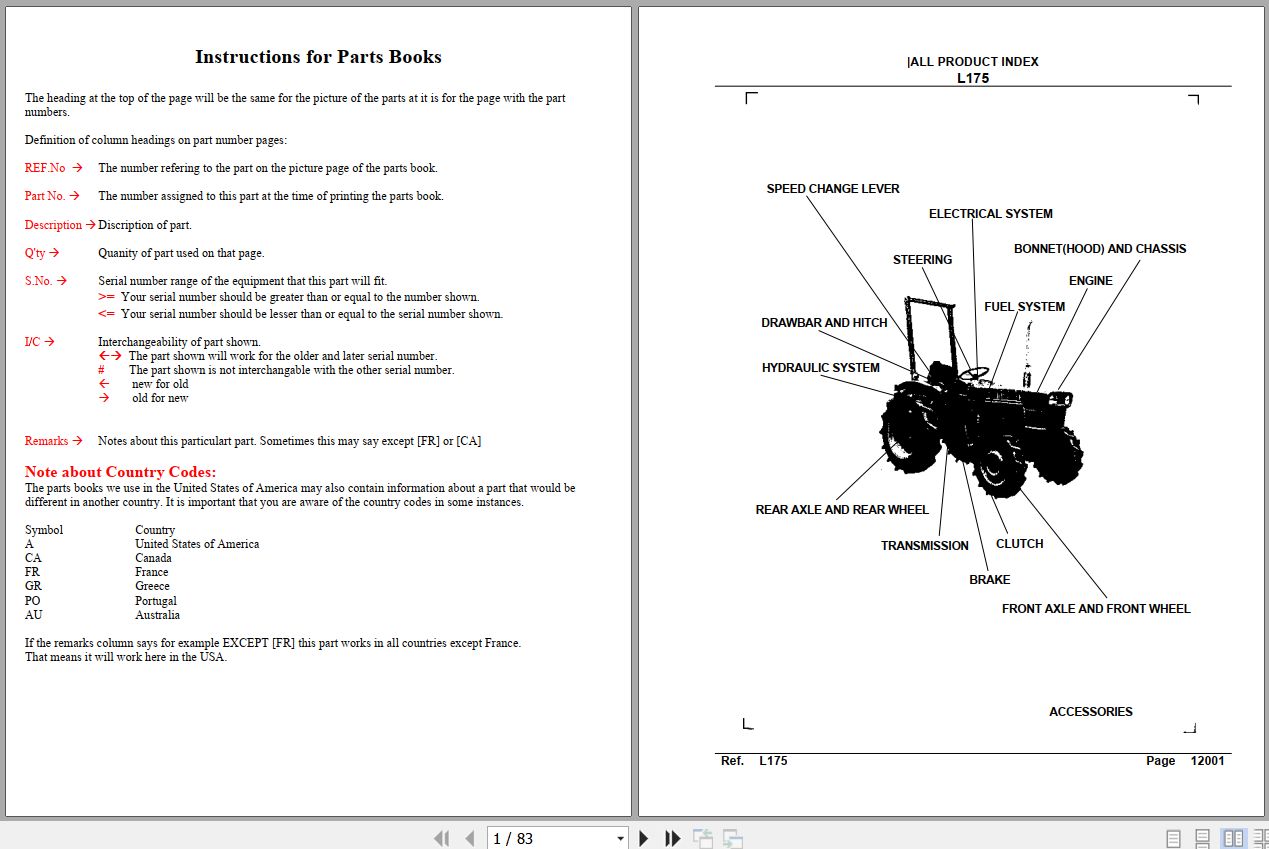 Instructions for Parts Books

The heading at the top of the page will be the same for the picture of the parts at it is for the page with the part numbers.

Definition of column headings on part number pages:

REF.No → The number refering to the part on the picture page of the parts book.

Part No. → The number assigned to this part at the time of printing the parts book.

Description → Discription of part.

Q'ty → Quanity of part used on that page.

S.No. → Serial number range of the equipment that this part will fit.
>= Your serial number should be greater than or equal to the number shown.
<= Your serial number should be lesser than or equal to the serial number shown.

I/C → Interchangeability of part shown.
←→ The part shown will work for the older and later serial number.
# The part shown is not interchangable with the other serial number.
← new for old
→ old for new

Remarks → Notes about this particulart part. Sometimes this may say except [FR] or [CA]

Note about Country Codes:
The parts books we use in the United States of America may also contain information about a part that would be different in another country. It is important that you are aware of the country codes in some instances.

| Symbol | Country |
|---|---|
| A | United States of America |
| CA | Canada |
| FR | France |
| GR | Greece |
| PO | Portugal |
| AU | Australia |

If the remarks column says for example EXCEPT [FR] this part works in all countries except France.
That means it will work here in the USA.

|ALL PRODUCT INDEX
L175

SPEED CHANGE LEVER
ELECTRICAL SYSTEM
BONNET(HOOD) AND CHASSIS
STEERING
ENGINE
FUEL SYSTEM
DRAWBAR AND HITCH
HYDRAULIC SYSTEM
REAR AXLE AND REAR WHEEL
TRANSMISSION
CLUTCH
BRAKE
FRONT AXLE AND FRONT WHEEL

ACCESSORIES

Ref. L175 Page 12001

1 / 83