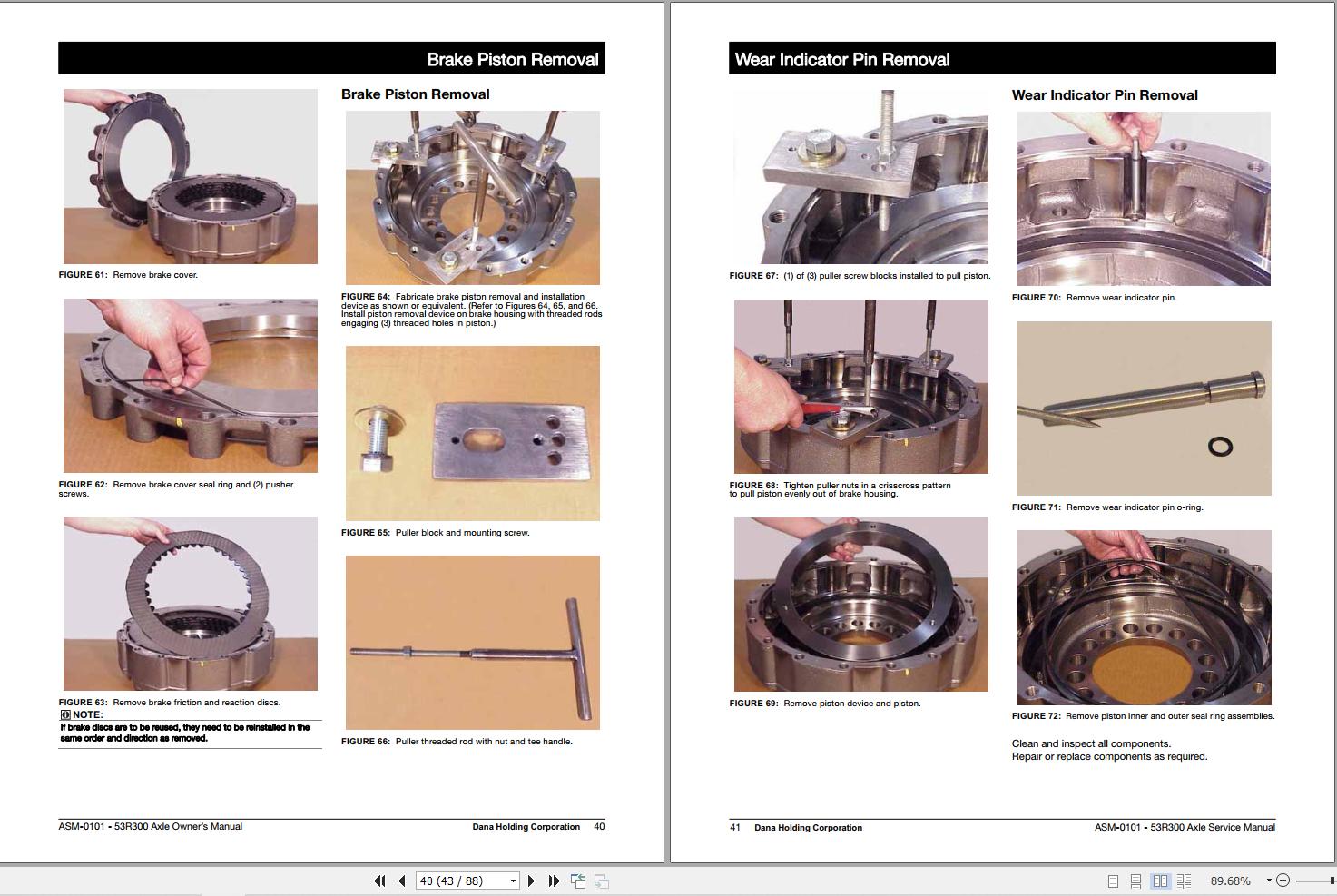 Brake Piston Removal

FIGURE 61: Remove brake cover.

FIGURE 62: Remove brake cover seal ring and (2) pusher screws.

FIGURE 63: Remove brake friction and reaction discs.

NOTE:
If brake discs are to be reused, they need to be reinstalled in the same order and direction as removed.

Brake Piston Removal

FIGURE 64: Fabricate brake piston removal and installation device as shown or equivalent. (Refer to Figures 64, 65, and 66. Install piston removal device on brake housing with threaded rods engaging (3) threaded holes in piston.)

FIGURE 65: Puller block and mounting screw.

FIGURE 66: Puller threaded rod with nut and tee handle.

ASM-0101 - 53R300 Axle Owner's Manual Dana Holding Corporation 40

Wear Indicator Pin Removal

FIGURE 67: (1) of (3) puller screw blocks installed to pull piston.

FIGURE 68: Tighten puller nuts in a crisscross pattern to pull piston evenly out of brake housing.

FIGURE 69: Remove piston device and piston.

Wear Indicator Pin Removal

FIGURE 70: Remove wear indicator pin.

FIGURE 71: Remove wear indicator pin o-ring.

FIGURE 72: Remove piston inner and outer seal ring assemblies.

Clean and inspect all components.
Repair or replace components as required.

41 Dana Holding Corporation ASM-0101 - 53R300 Axle Service Manual

40 (43 / 88)

89.68%