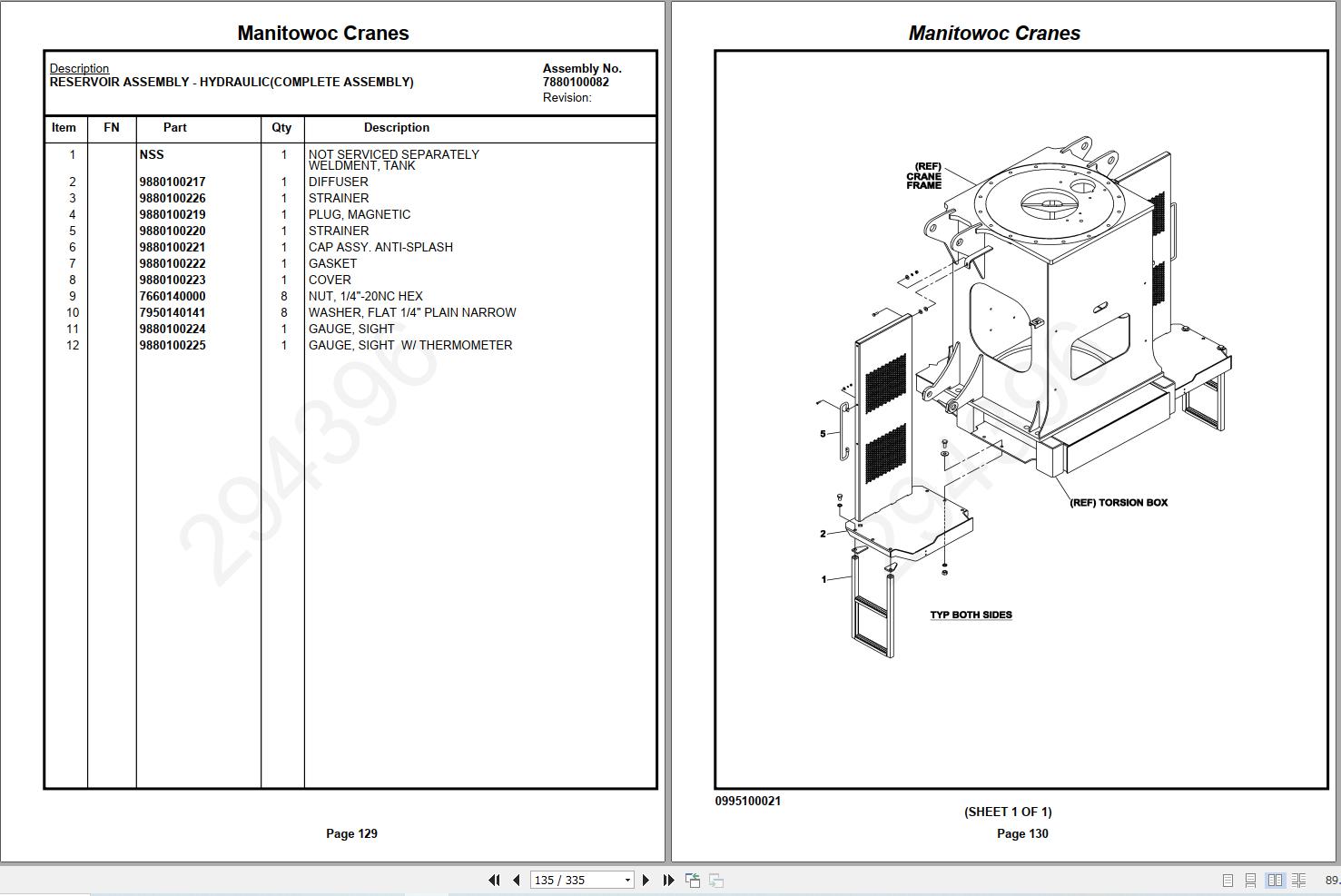 Manitowoc Cranes

Description
RESERVOIR ASSEMBLY - HYDRAULIC(COMPLETE ASSEMBLY)

Assembly No.
7880100082
Revision:

| Item | FN | Part | Qty | Description |
|---|---|---|---|---|
| 1 | | NSS | 1 | NOT SERVICED SEPARATELY WELDMENT, TANK |
| 2 | | 9880100217 | 1 | DIFFUSER |
| 3 | | 9880100226 | 1 | STRAINER |
| 4 | | 9880100219 | 1 | PLUG, MAGNETIC |
| 5 | | 9880100220 | 1 | STRAINER |
| 6 | | 9880100221 | 1 | CAP ASSY. ANTI-SPLASH |
| 7 | | 9880100222 | 1 | GASKET |
| 8 | | 9880100223 | 1 | COVER |
| 9 | | 7660140000 | 8 | NUT, 1/4"-20NC HEX |
| 10 | | 7950140141 | 8 | WASHER, FLAT 1/4" PLAIN NARROW |
| 11 | | 9880100224 | 1 | GAUGE, SIGHT |
| 12 | | 9880100225 | 1 | GAUGE, SIGHT W/ THERMOMETER |

294396

Page 129

Manitowoc Cranes

(REF) CRANE FRAME

5

2

1

(REF) TORSION BOX

TYP BOTH SIDES

294396

0995100021

(SHEET 1 OF 1)

Page 130

135 / 335

89.