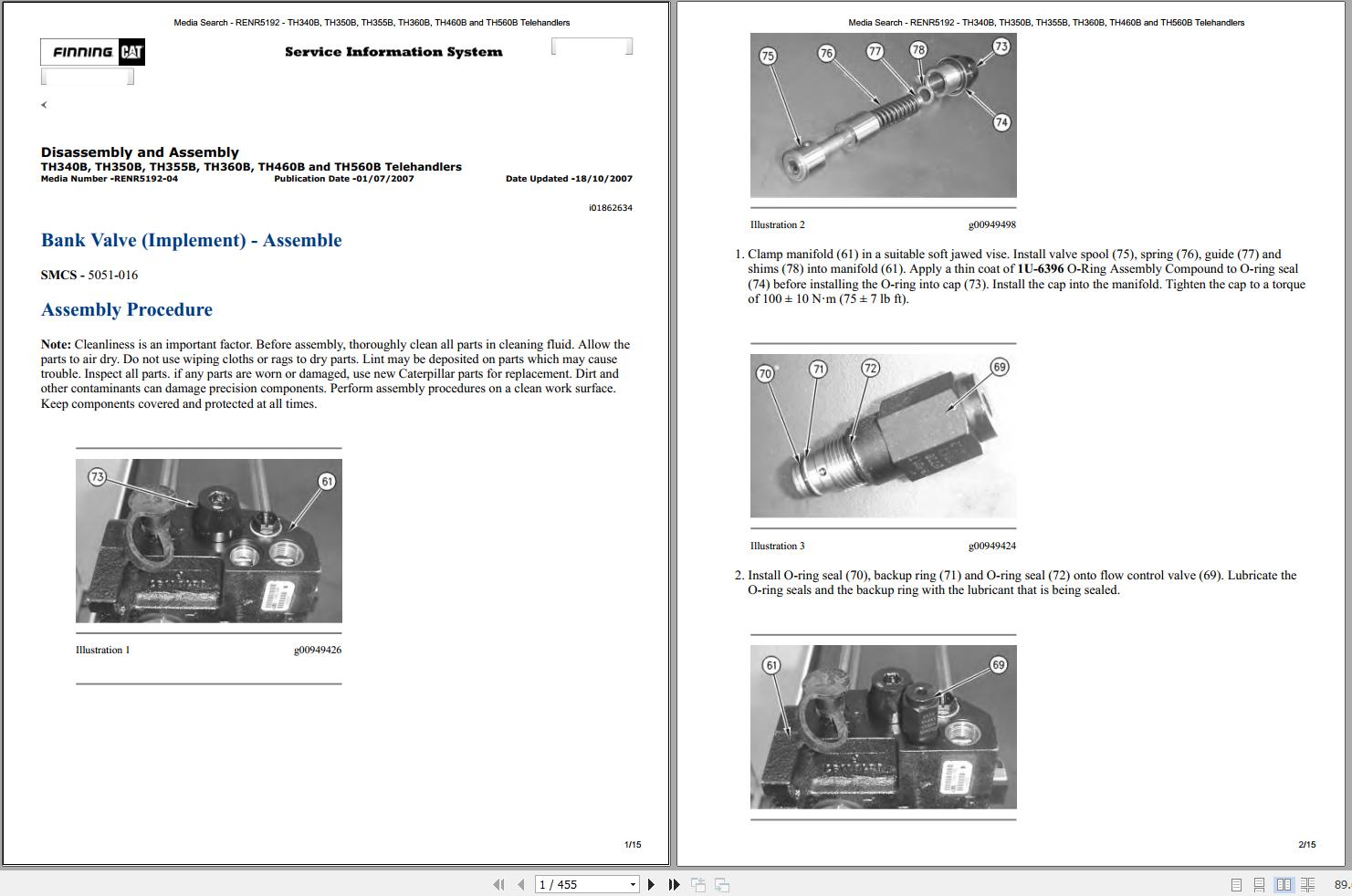 Media Search - RENR5192 - TH340B, TH350B, TH355B, TH360B, TH460B and TH560B Telehandlers

FINNING CAT

Service Information System

<

Disassembly and Assembly
TH340B, TH350B, TH355B, TH360B, TH460B and TH560B Telehandlers
Media Number -RENR5192-04 Publication Date -01/07/2007 Date Updated -18/10/2007

i01862634

Bank Valve (Implement) - Assemble

SMCS - 5051-016

Assembly Procedure

Note: Cleanliness is an important factor. Before assembly, thoroughly clean all parts in cleaning fluid. Allow the parts to air dry. Do not use wiping cloths or rags to dry parts. Lint may be deposited on parts which may cause trouble. Inspect all parts. if any parts are worn or damaged, use new Caterpillar parts for replacement. Dirt and other contaminants can damage precision components. Perform assembly procedures on a clean work surface. Keep components covered and protected at all times.

73
61

Illustration 1 g00949426

1/15

Media Search - RENR5192 - TH340B, TH350B, TH355B, TH360B, TH460B and TH560B Telehandlers

75 76 77 78 73
74

Illustration 2 g00949498

1. Clamp manifold (61) in a suitable soft jawed vise. Install valve spool (75), spring (76), guide (77) and shims (78) into manifold (61). Apply a thin coat of 1U-6396 O-Ring Assembly Compound to O-ring seal (74) before installing the O-ring into cap (73). Install the cap into the manifold. Tighten the cap to a torque of 100 ± 10 N·m (75 ± 7 lb ft).

70 71 72 69

Illustration 3 g00949424

2. Install O-ring seal (70), backup ring (71) and O-ring seal (72) onto flow control valve (69). Lubricate the O-ring seals and the backup ring with the lubricant that is being sealed.

61 69

2/15

1 / 455

89.