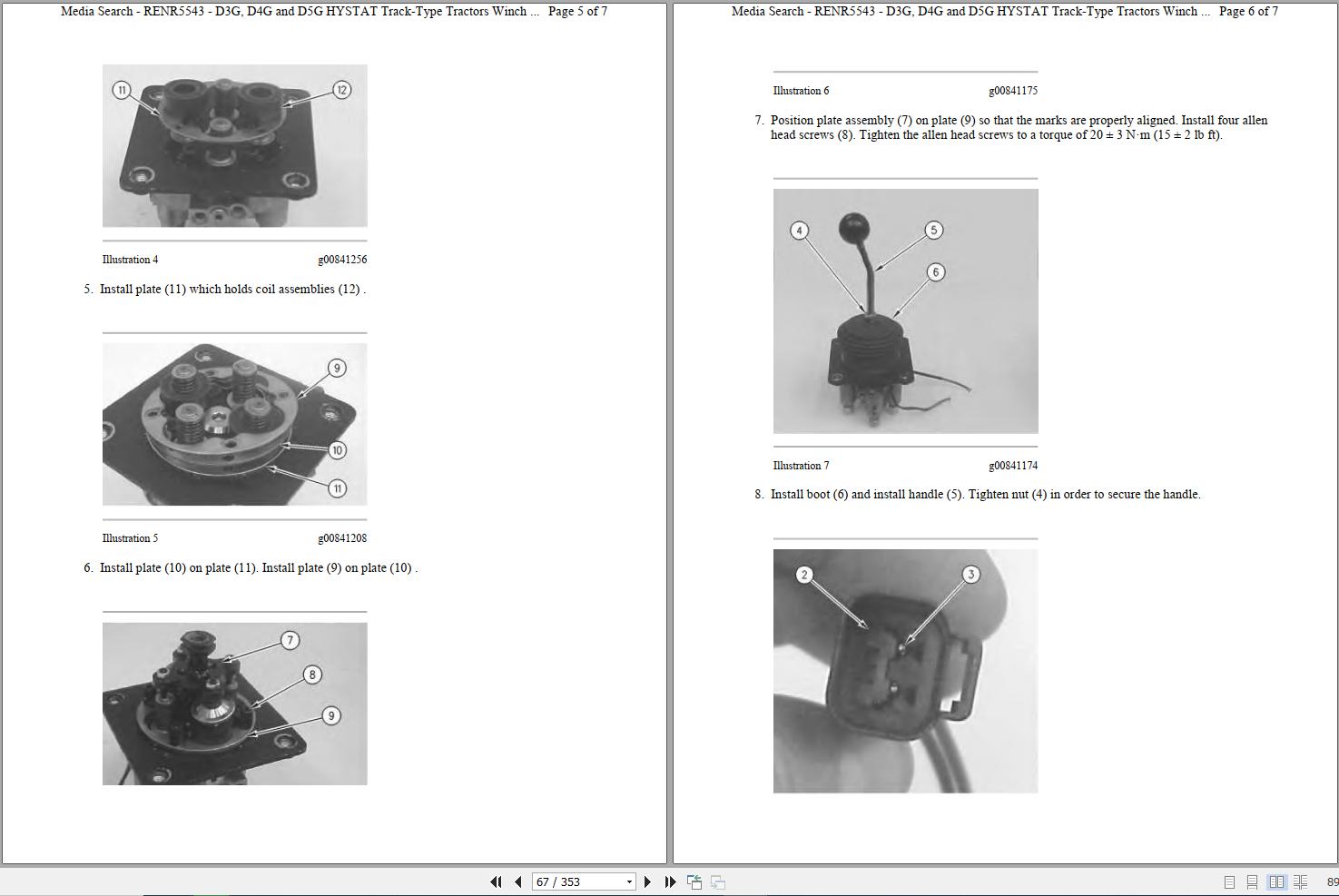 Media Search - RENR5543 - D3G, D4G and D5G HYSTAT Track-Type Tractors Winch ... Page 5 of 7

11

12

Illustration 4 g00841256

5. Install plate (11) which holds coil assemblies (12) .

9

10

11

Illustration 5 g00841208

6. Install plate (10) on plate (11). Install plate (9) on plate (10) .

7

8

9

Media Search - RENR5543 - D3G, D4G and D5G HYSTAT Track-Type Tractors Winch ... Page 6 of 7

Illustration 6 g00841175

7. Position plate assembly (7) on plate (9) so that the marks are properly aligned. Install four allen head screws (8). Tighten the allen head screws to a torque of $20 \pm 3$ N·m ($15 \pm 2$ lb ft).

4

5

6

Illustration 7 g00841174

8. Install boot (6) and install handle (5). Tighten nut (4) in order to secure the handle.

2

3

67 / 353

89