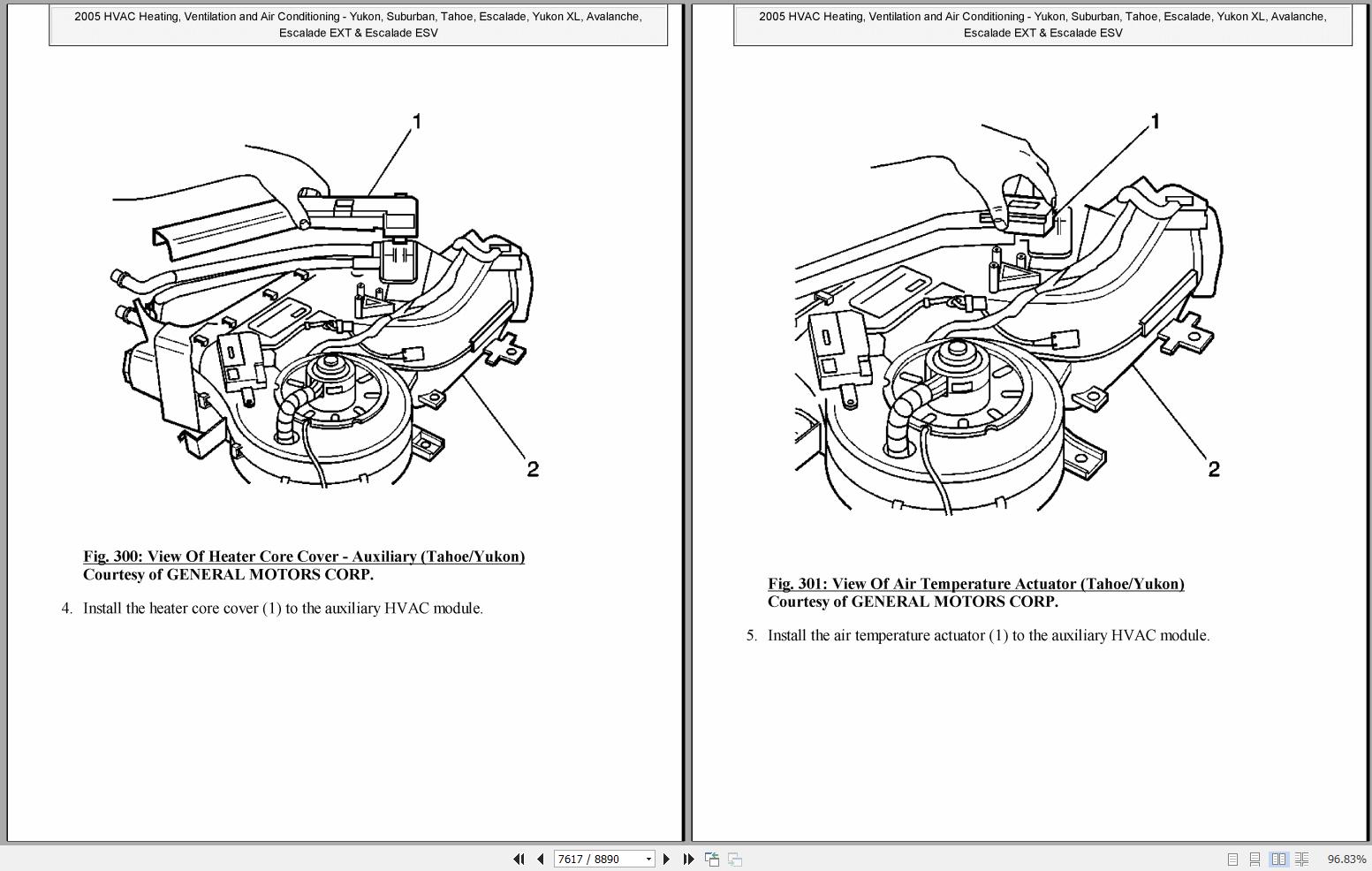 2005 HVAC Heating, Ventilation and Air Conditioning - Yukon, Suburban, Tahoe, Escalade, Yukon XL, Avalanche, Escalade EXT & Escalade ESV

1

2

Fig. 300: View Of Heater Core Cover - Auxiliary (Tahoe/Yukon)
Courtesy of GENERAL MOTORS CORP.

4. Install the heater core cover (1) to the auxiliary HVAC module.

2005 HVAC Heating, Ventilation and Air Conditioning - Yukon, Suburban, Tahoe, Escalade, Yukon XL, Avalanche, Escalade EXT & Escalade ESV

1

2

Fig. 301: View Of Air Temperature Actuator (Tahoe/Yukon)
Courtesy of GENERAL MOTORS CORP.

5. Install the air temperature actuator (1) to the auxiliary HVAC module.

7617 / 8890

96.83%