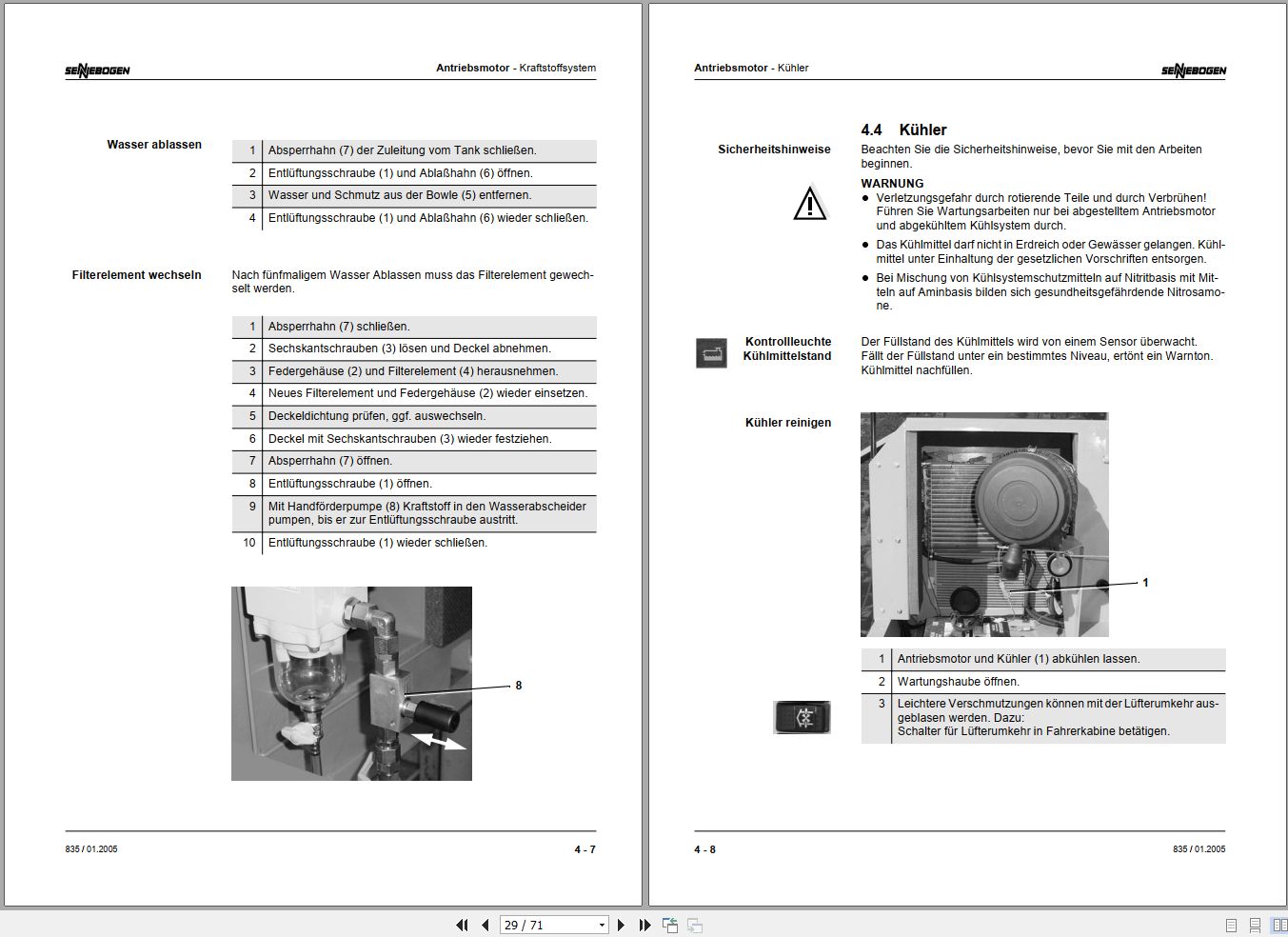 SENNEBOGEN

Antriebsmotor - Kraftstoffsystem

Wasser ablassen

| 1 | Absperrhahn (7) der Zuleitung vom Tank schließen. |
|---|---|
| 2 | Entlüftungsschraube (1) und Ablaßhahn (6) öffnen. |
| 3 | Wasser und Schmutz aus der Bowle (5) entfernen. |
| 4 | Entlüftungsschraube (1) und Ablaßhahn (6) wieder schließen. |

Filterelement wechseln

Nach fünfmaligem Wasser Ablassen muss das Filterelement gewechselt werden.

| 1 | Absperrhahn (7) schließen. |
|---|---|
| 2 | Sechskantschrauben (3) lösen und Deckel abnehmen. |
| 3 | Federgehäuse (2) und Filterelement (4) herausnehmen. |
| 4 | Neues Filterelement und Federgehäuse (2) wieder einsetzen. |
| 5 | Deckeldichtung prüfen, ggf. auswechseln. |
| 6 | Deckel mit Sechskantschrauben (3) wieder festziehen. |
| 7 | Absperrhahn (7) öffnen. |
| 8 | Entlüftungsschraube (1) öffnen. |
| 9 | Mit Handförderpumpe (8) Kraftstoff in den Wasserabscheider pumpen, bis er zur Entlüftungsschraube austritt. |
| 10 | Entlüftungsschraube (1) wieder schließen. |

8

835 / 01.2005

4 - 7

Antriebsmotor - Kühler

SENNEBOGEN

4.4 Kühler

Sicherheitshinweise

Beachten Sie die Sicherheitshinweise, bevor Sie mit den Arbeiten beginnen.

WARNUNG
● Verletzungsgefahr durch rotierende Teile und durch Verbrühen! Führen Sie Wartungsarbeiten nur bei abgestelltem Antriebsmotor und abgekühltem Kühlsystem durch.
● Das Kühlmittel darf nicht in Erdreich oder Gewässer gelangen. Kühlmittel unter Einhaltung der gesetzlichen Vorschriften entsorgen.
● Bei Mischung von Kühlsystemschutzmitteln auf Nitritbasis mit Mitteln auf Aminbasis bilden sich gesundheitsgefährdende Nitrosamone.

Kontrollleuchte Kühlmittelstand

Der Füllstand des Kühlmittels wird von einem Sensor überwacht. Fällt der Füllstand unter ein bestimmtes Niveau, ertönt ein Warnton. Kühlmittel nachfüllen.

Kühler reinigen

1

| 1 | Antriebsmotor und Kühler (1) abkühlen lassen. |
|---|---|
| 2 | Wartungshaube öffnen. |
| 3 | Leichtere Verschmutzungen können mit der Lüfterumkehr ausgeblasen werden. Dazu: Schalter für Lüfterumkehr in Fahrerkabine betätigen. |

4 - 8

835 / 01.2005

29 / 71