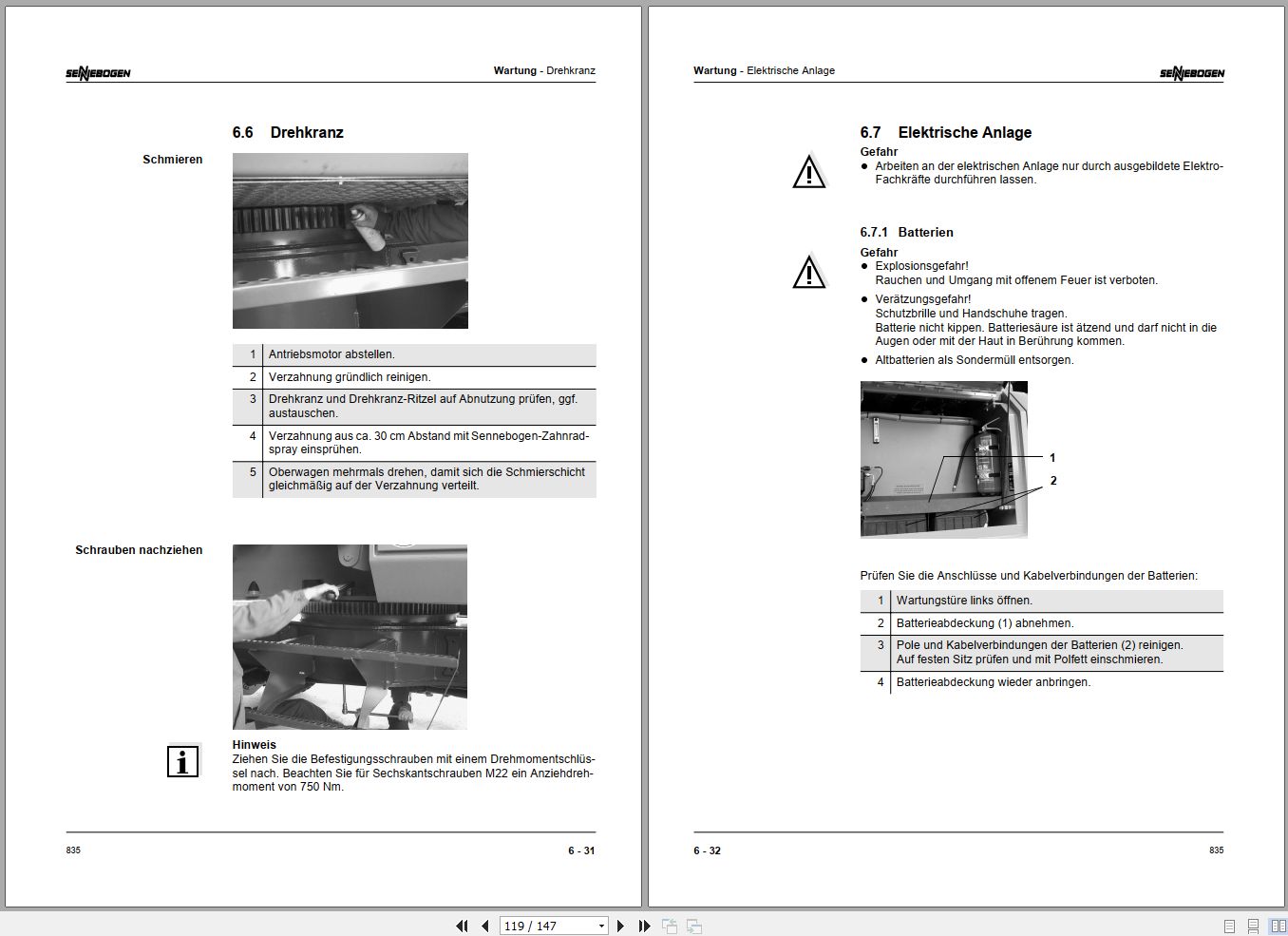 SENNEBOGEN

Wartung - Drehkranz

6.6 Drehkranz

Schmieren

| 1 | Antriebsmotor abstellen. |
|---|---|
| 2 | Verzahnung gründlich reinigen. |
| 3 | Drehkranz und Drehkranz-Ritzel auf Abnutzung prüfen, ggf. austauschen. |
| 4 | Verzahnung aus ca. 30 cm Abstand mit Sennebogen-Zahnradspray einsprühen. |
| 5 | Oberwagen mehrmals drehen, damit sich die Schmierschicht gleichmäßig auf der Verzahnung verteilt. |

Schrauben nachziehen

Hinweis
Ziehen Sie die Befestigungsschrauben mit einem Drehmomentschlüssel nach. Beachten Sie für Sechskantschrauben M22 ein Anziehdrehmoment von 750 Nm.

835

6 - 31

Wartung - Elektrische Anlage

SENNEBOGEN

6.7 Elektrische Anlage

Gefahr
● Arbeiten an der elektrischen Anlage nur durch ausgebildete Elektro-Fachkräfte durchführen lassen.

6.7.1 Batterien

Gefahr
● Explosionsgefahr!
Rauchen und Umgang mit offenem Feuer ist verboten.
● Verätzungsgefahr!
Schutzbrille und Handschuhe tragen.
Batterie nicht kippen. Batteriesäure ist ätzend und darf nicht in die Augen oder mit der Haut in Berührung kommen.
● Altbatterien als Sondermüll entsorgen.

1
2

Prüfen Sie die Anschlüsse und Kabelverbindungen der Batterien:

| 1 | Wartungstüre links öffnen. |
|---|---|
| 2 | Batterieabdeckung (1) abnehmen. |
| 3 | Pole und Kabelverbindungen der Batterien (2) reinigen. Auf festen Sitz prüfen und mit Polfett einschmieren. |
| 4 | Batterieabdeckung wieder anbringen. |

6 - 32

835

119 / 147