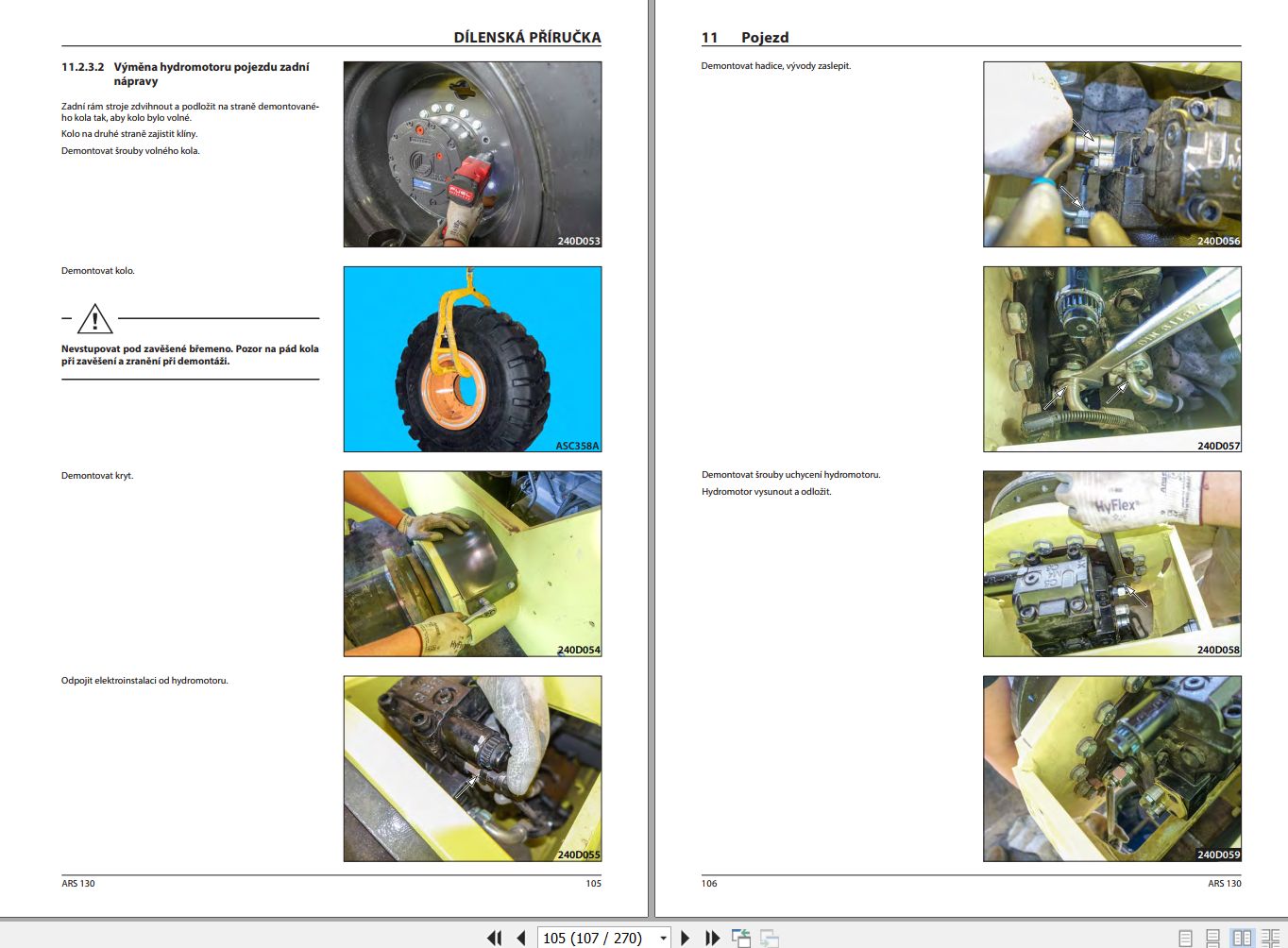 DÍLENSKÁ PŘÍRUČKA

11.2.3.2 Výměna hydromotoru pojezdu zadní nápravy

Zadní rám stroje zdvihnout a podložit na straně demontovaného kola tak, aby kolo bylo volné.

Kolo na druhé straně zajistit klíny.

Demontovat šrouby volného kola.

240D053

Demontovat kolo.

Nevstupovat pod zavěšené břemeno. Pozor na pád kola při zavěšení a zranění při demontáži.

ASC358A

Demontovat kryt.

240D054

Odpojit elektroinstalaci od hydromotoru.

240D055

ARS 130

105

11 Pojezd

Demontovat hadice, vývody zaslepit.

240D056

240D057

Demontovat šrouby uchycení hydromotoru.

Hydromotor vysunout a odložit.

HyFlex

240D058

240D059

106

ARS 130

105 (107 / 270)