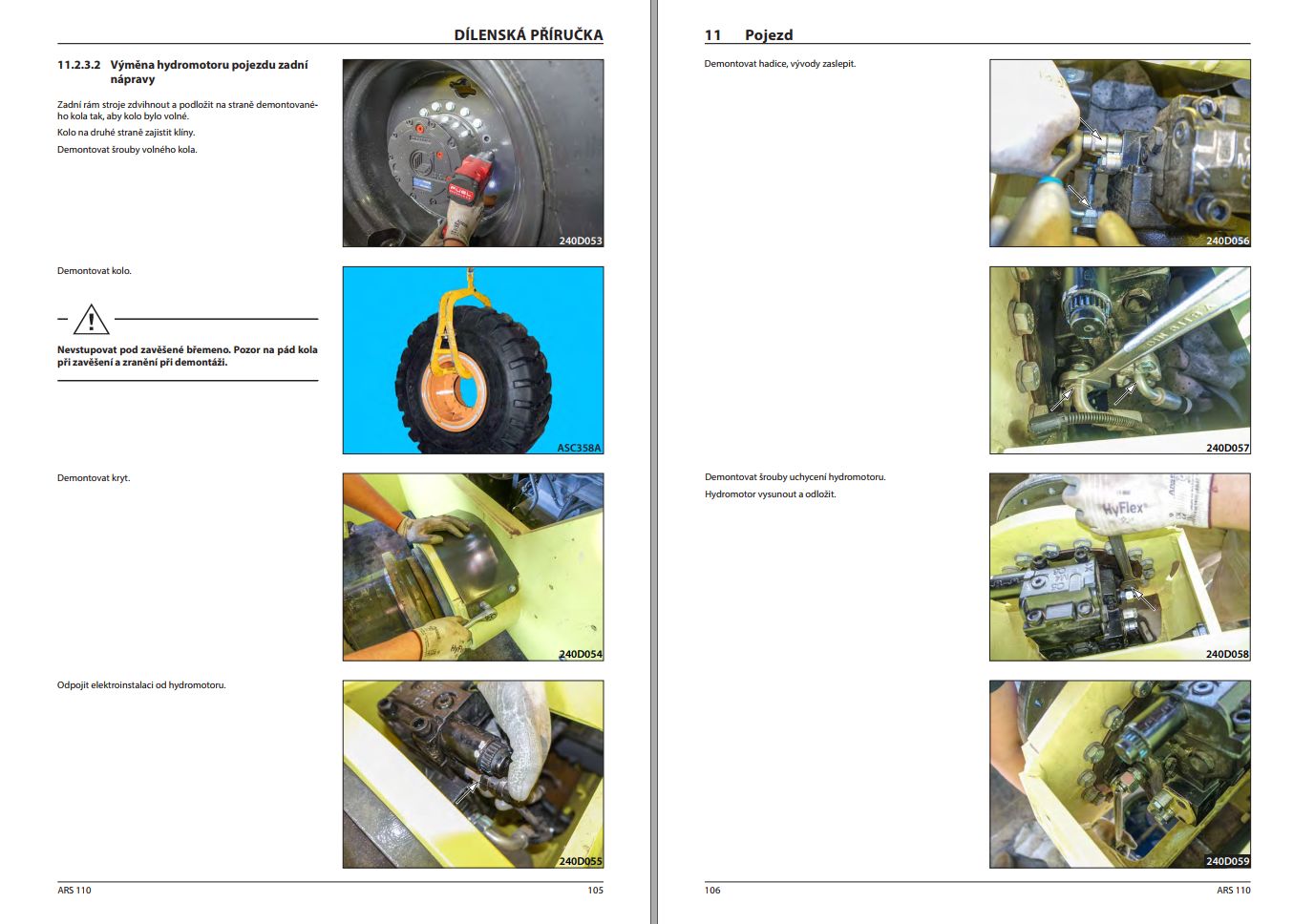 DÍLENSKÁ PŘÍRUČKA

11.2.3.2 Výměna hydromotoru pojezdu zadní nápravy

Zadní rám stroje zdvihnout a podložit na straně demontovaného kola tak, aby kolo bylo volné.

Kolo na druhé straně zajistit klíny.

Demontovat šrouby volného kola.

240D053

Demontovat kolo.

Nevstupovat pod zavěšené břemeno. Pozor na pád kola při zavěšení a zranění při demontáži.

ASC358A

Demontovat kryt.

240D054

Odpojit elektroinstalaci od hydromotoru.

240D055

ARS 110 105

11 Pojezd

Demontovat hadice, vývody zaslepit.

240D056

240D057

Demontovat šrouby uchycení hydromotoru.

Hydromotor vysunout a odložit.

HyFlex

240D058

240D059

106 ARS 110