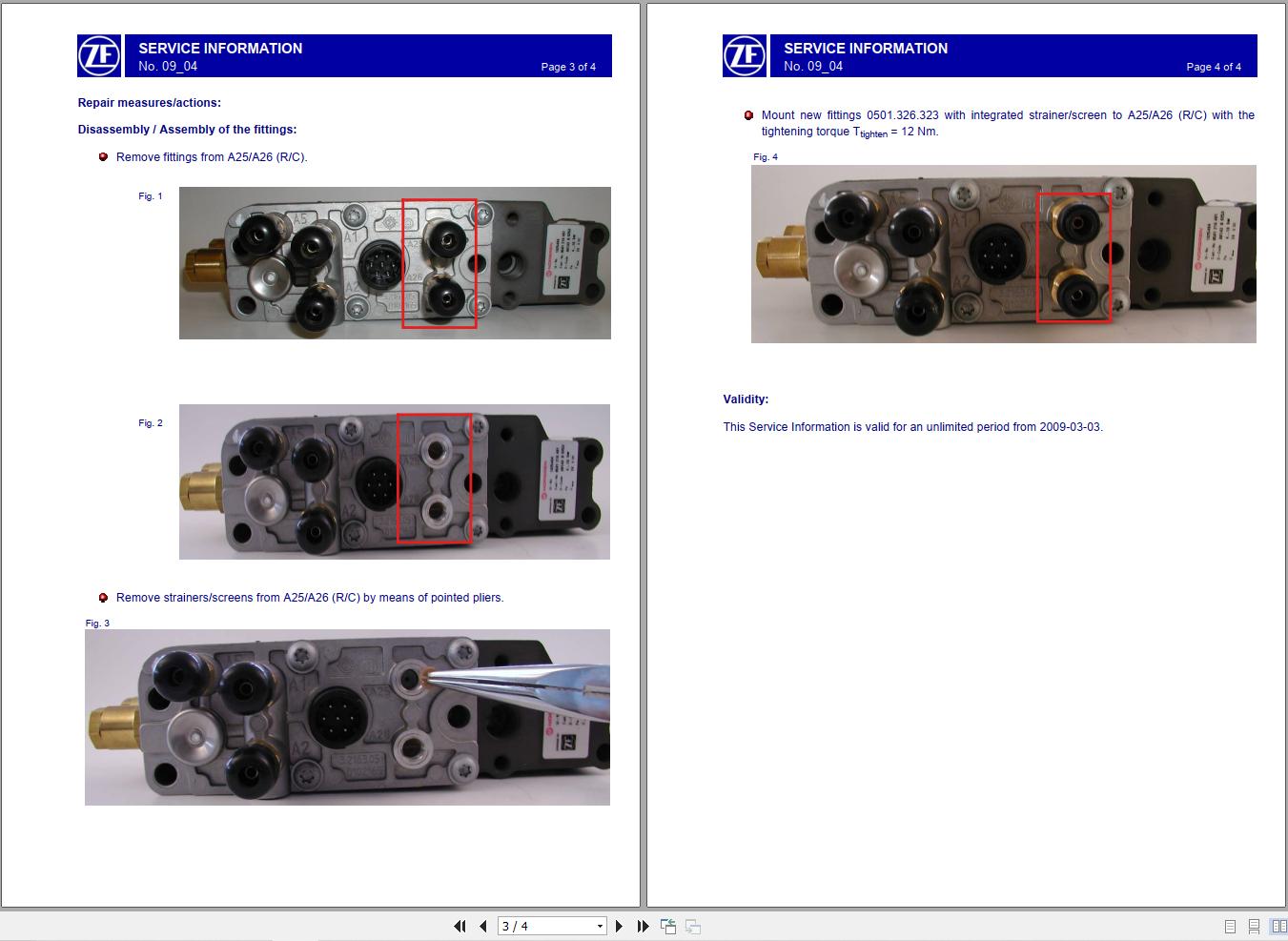 ZF SERVICE INFORMATION
No. 09_04 Page 3 of 4

Repair measures/actions:

Disassembly / Assembly of the fittings:

Remove fittings from A25/A26 (R/C).

Fig. 1

Fig. 2

Remove strainers/screens from A25/A26 (R/C) by means of pointed pliers.

Fig. 3

ZF SERVICE INFORMATION
No. 09_04 Page 4 of 4

Mount new fittings 0501.326.323 with integrated strainer/screen to A25/A26 (R/C) with the tightening torque $T_{tighten}$ = 12 Nm.

Fig. 4

Validity:

This Service Information is valid for an unlimited period from 2009-03-03.

3 / 4