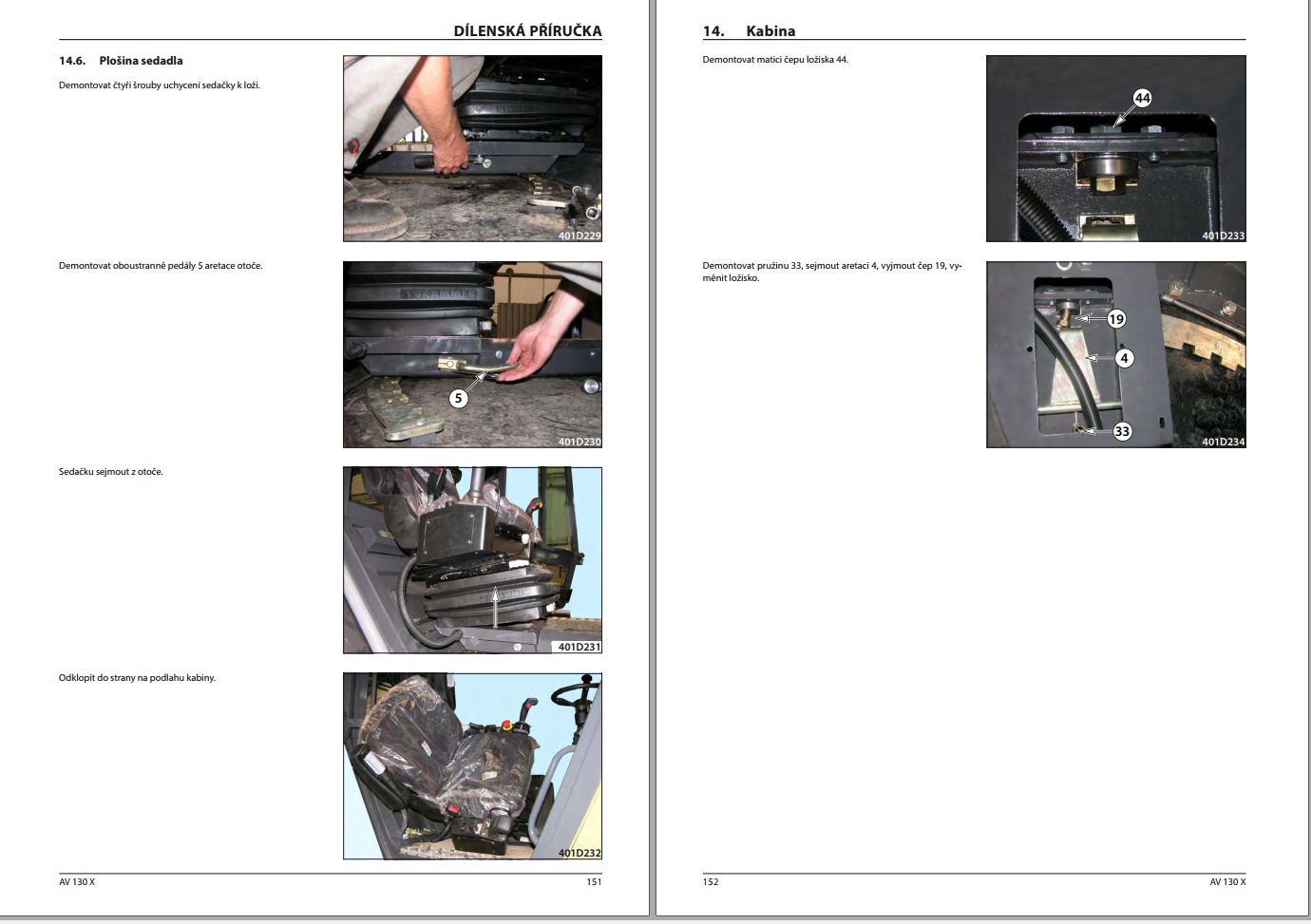 DÍLENSKÁ PŘÍRUČKA

14.6. Plošina sedadla

Demontovat čtyři šrouby uchycení sedačky k loži.

401D229

Demontovat oboustranně pedály 5 aretace otoče.

5

401D230

Sedačku sejmout z otoče.

401D231

Odklopit do strany na podlahu kabiny.

401D232

AV 130 X 151

14. Kabina

Demontovat matici čepu ložiska 44.

44

401D233

Demontovat pružinu 33, sejmout aretaci 4, vyjmout čep 19, vyměnit ložisko.

19

4

33

401D234

152 AV 130 X