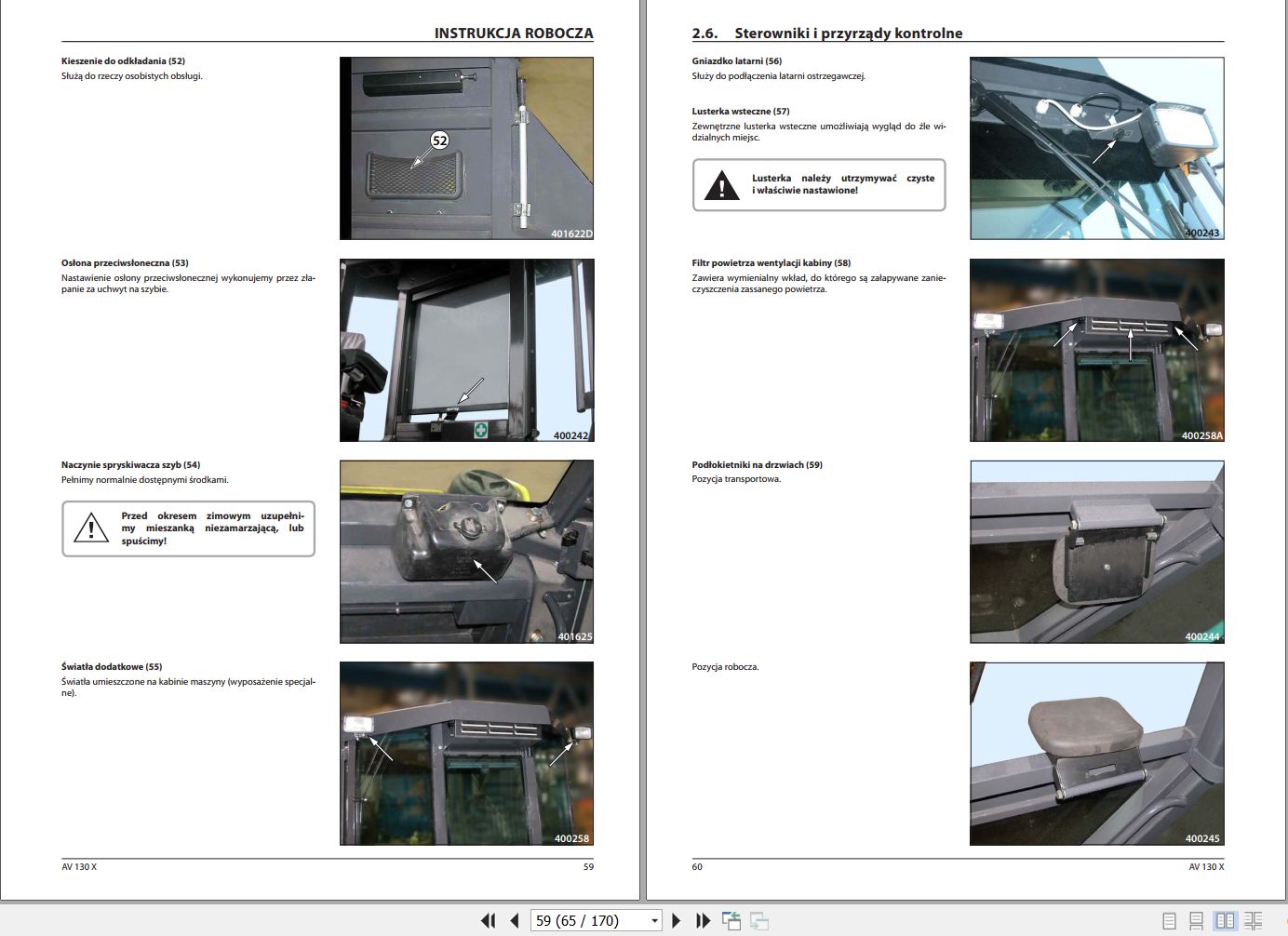 INSTRUKCJA ROBOCZA

Kieszenie do odkładania (52)
Służą do rzeczy osobistych obsługi.

52

401622D

Osłona przeciwsłoneczna (53)
Nastawienie osłony przeciwsłonecznej wykonujemy przez złapanie za uchwyt na szybie.

400242

Naczynie spryskiwacza szyb (54)
Pełnimy normalnie dostępnymi środkami.

Przed okresem zimowym uzupełnimy mieszanką niezamarzającą, lub spuścimy!

401625

Światła dodatkowe (55)
Światła umieszczone na kabinie maszyny (wyposażenie specjalne).

400258

AV 130 X 59

2.6. Sterowniki i przyrządy kontrolne

Gniazdko latarni (56)
Służy do podłączenia latarni ostrzegawczej.

Lusterka wsteczne (57)
Zewnętrzne lusterka wsteczne umożliwiają wygląd do źle widzialnych miejsc.

Lusterka należy utrzymywać czyste i właściwie nastawione!

400243

Filtr powietrza wentylacji kabiny (58)
Zawiera wymienialny wkład, do którego są załapywane zanieczyszczenia zassanego powietrza.

400258A

Podłokietniki na drzwiach (59)
Pozycja transportowa.

400244

Pozycja robocza.

400245

60 AV 130 X

59 (65 / 170)