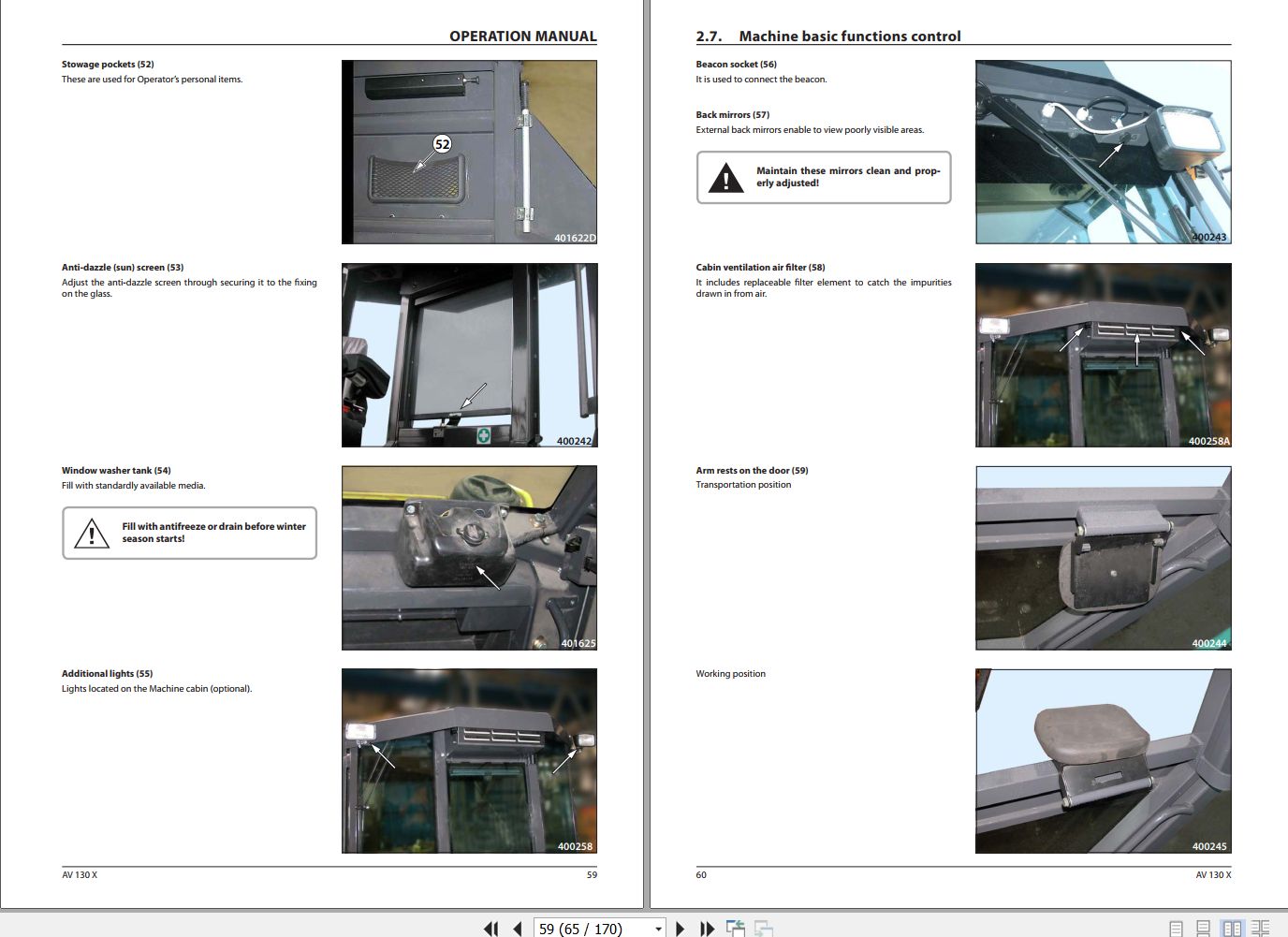 OPERATION MANUAL

Stowage pockets (52)
These are used for Operator's personal items.

52

401622D

Anti-dazzle (sun) screen (53)
Adjust the anti-dazzle screen through securing it to the fixing on the glass.

400242

Window washer tank (54)
Fill with standardly available media.

Fill with antifreeze or drain before winter season starts!

401625

Additional lights (55)
Lights located on the Machine cabin (optional).

400258

AV 130 X

59

2.7. Machine basic functions control

Beacon socket (56)
It is used to connect the beacon.

Back mirrors (57)
External back mirrors enable to view poorly visible areas.

Maintain these mirrors clean and properly adjusted!

400243

Cabin ventilation air filter (58)
It includes replaceable filter element to catch the impurities drawn in from air.

400258A

Arm rests on the door (59)
Transportation position

400244

Working position

400245

60

AV 130 X

59 (65 / 170)