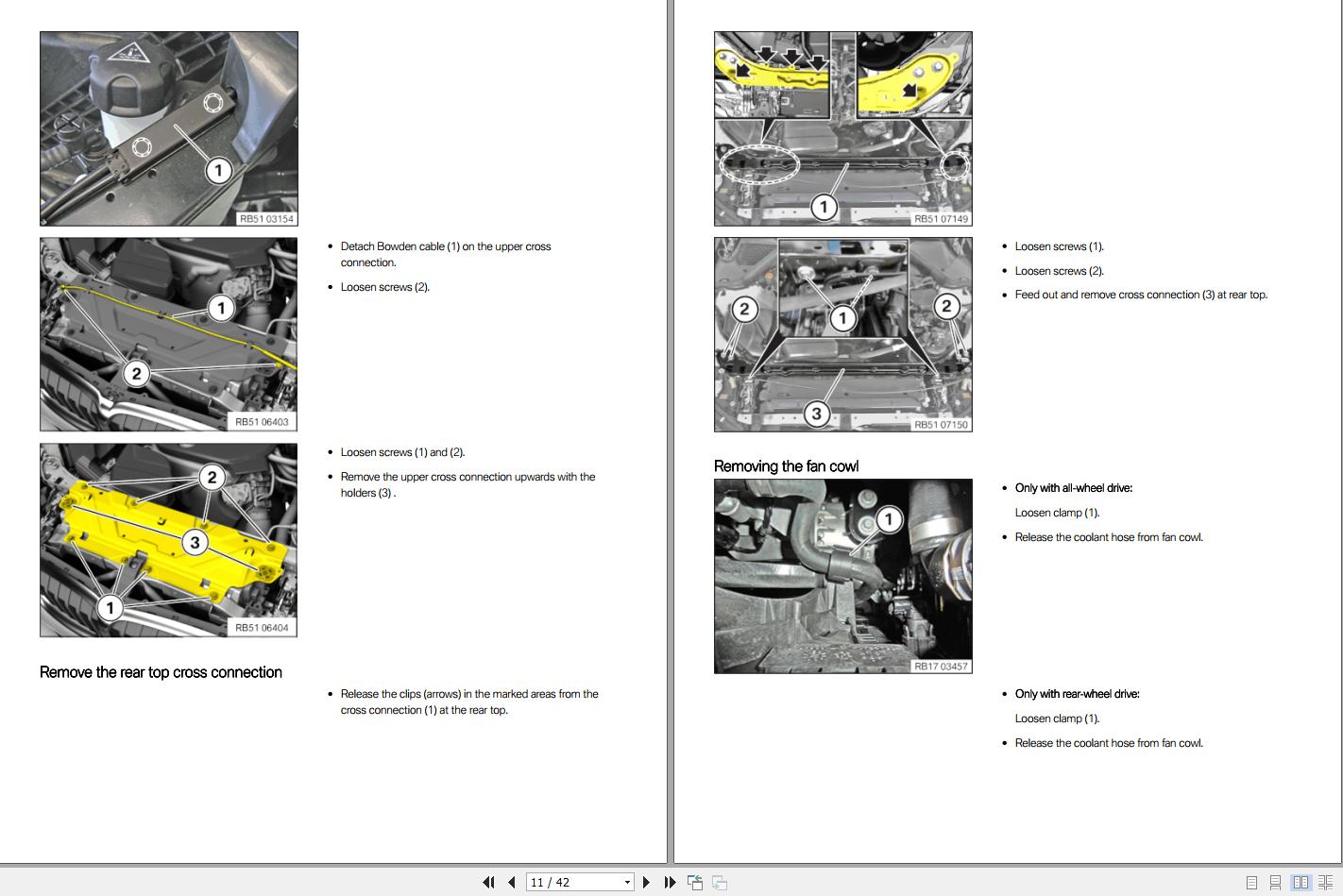 1

RB51 03154

1

2

RB51 06403

- Detach Bowden cable (1) on the upper cross connection.
- Loosen screws (2).

2

3

1

RB51 06404

- Loosen screws (1) and (2).
- Remove the upper cross connection upwards with the holders (3) .

Remove the rear top cross connection

- Release the clips (arrows) in the marked areas from the cross connection (1) at the rear top.

1

RB51 07149

2

1

2

3

RB51 07150

- Loosen screws (1).
- Loosen screws (2).
- Feed out and remove cross connection (3) at rear top.

Removing the fan cowl

1

RB17 03457

- Only with all-wheel drive:

Loosen clamp (1).

- Release the coolant hose from fan cowl.

- Only with rear-wheel drive:

Loosen clamp (1).

- Release the coolant hose from fan cowl.

11 / 42