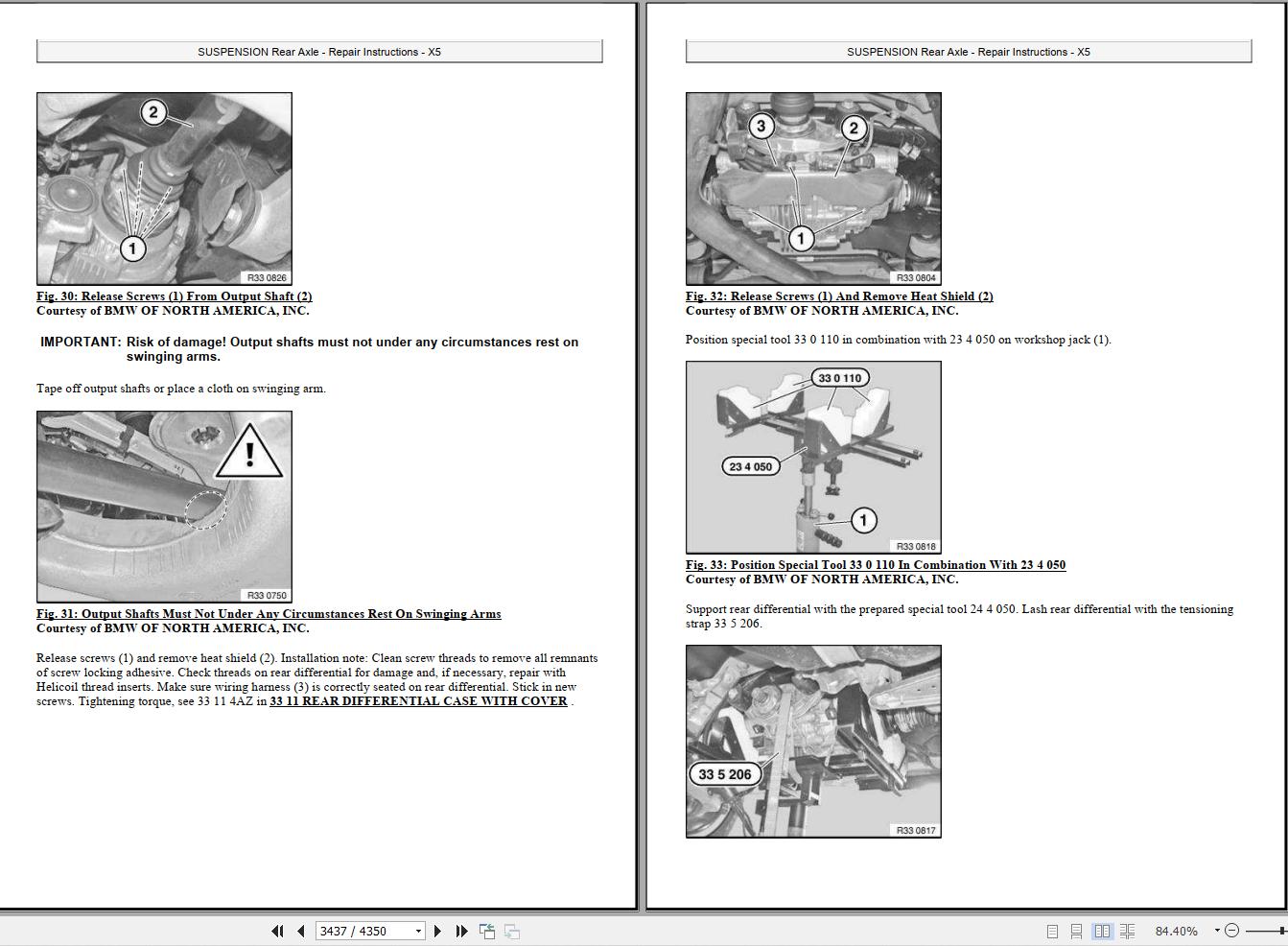 SUSPENSION Rear Axle - Repair Instructions - X5

2

1

R33 0826

Fig. 30: Release Screws (1) From Output Shaft (2)
Courtesy of BMW OF NORTH AMERICA, INC.

IMPORTANT: Risk of damage! Output shafts must not under any circumstances rest on swinging arms.

Tape off output shafts or place a cloth on swinging arm.

R33 0750

Fig. 31: Output Shafts Must Not Under Any Circumstances Rest On Swinging Arms
Courtesy of BMW OF NORTH AMERICA, INC.

Release screws (1) and remove heat shield (2). Installation note: Clean screw threads to remove all remnants of screw locking adhesive. Check threads on rear differential for damage and, if necessary, repair with Helicoil thread inserts. Make sure wiring harness (3) is correctly seated on rear differential. Stick in new screws. Tightening torque, see 33 11 4AZ in 33 11 REAR DIFFERENTIAL CASE WITH COVER .

SUSPENSION Rear Axle - Repair Instructions - X5

3

2

1

R33 0804

Fig. 32: Release Screws (1) And Remove Heat Shield (2)
Courtesy of BMW OF NORTH AMERICA, INC.

Position special tool 33 0 110 in combination with 23 4 050 on workshop jack (1).

33 0 110

23 4 050

1

R33 0818

Fig. 33: Position Special Tool 33 0 110 In Combination With 23 4 050
Courtesy of BMW OF NORTH AMERICA, INC.

Support rear differential with the prepared special tool 24 4 050. Lash rear differential with the tensioning strap 33 5 206.

33 5 206

R33 0817

3437 / 4350

84.40%