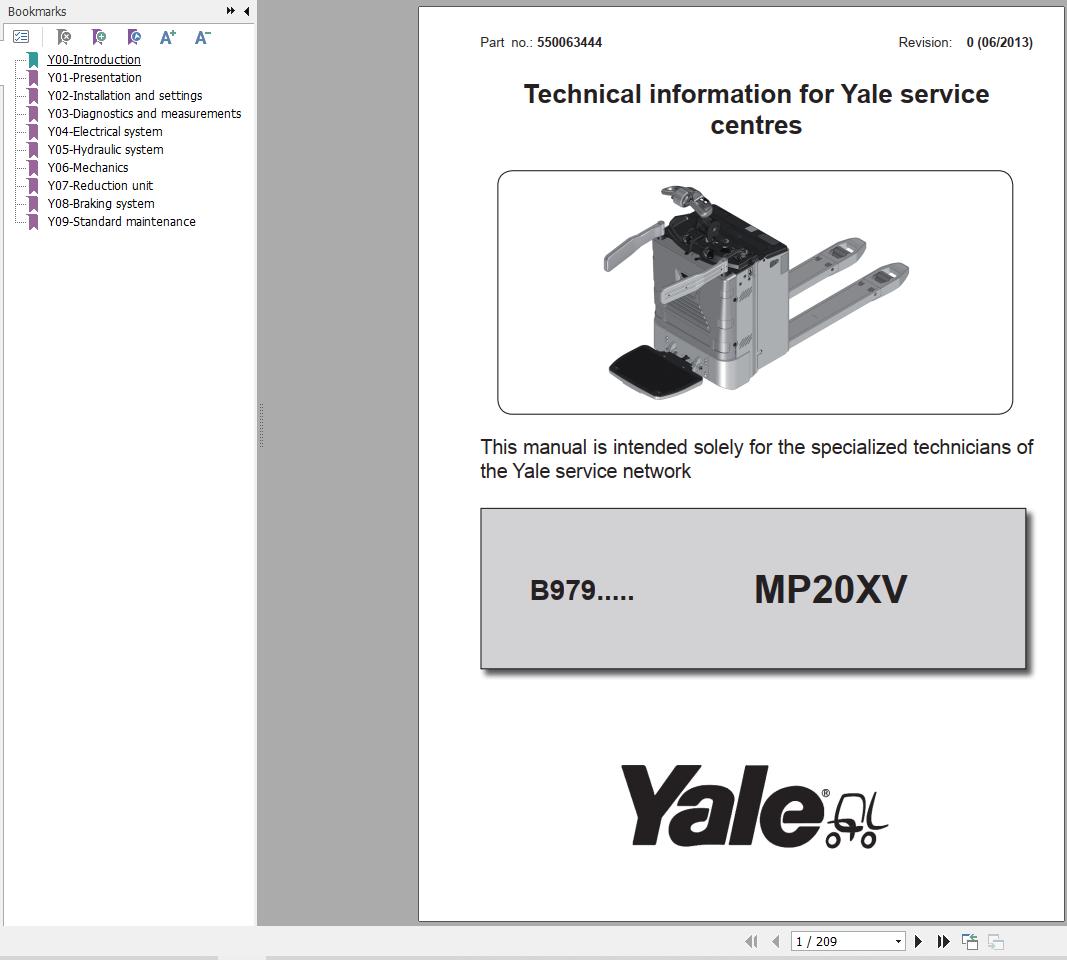 Bookmarks

Y00-Introduction
Y01-Presentation
Y02-Installation and settings
Y03-Diagnostics and measurements
Y04-Electrical system
Y05-Hydraulic system
Y06-Mechanics
Y07-Reduction unit
Y08-Braking system
Y09-Standard maintenance

Part no.: 550063444

Revision: 0 (06/2013)

Technical information for Yale service centres

This manual is intended solely for the specialized technicians of the Yale service network

B979.....

MP20XV

Yale®

1 / 209