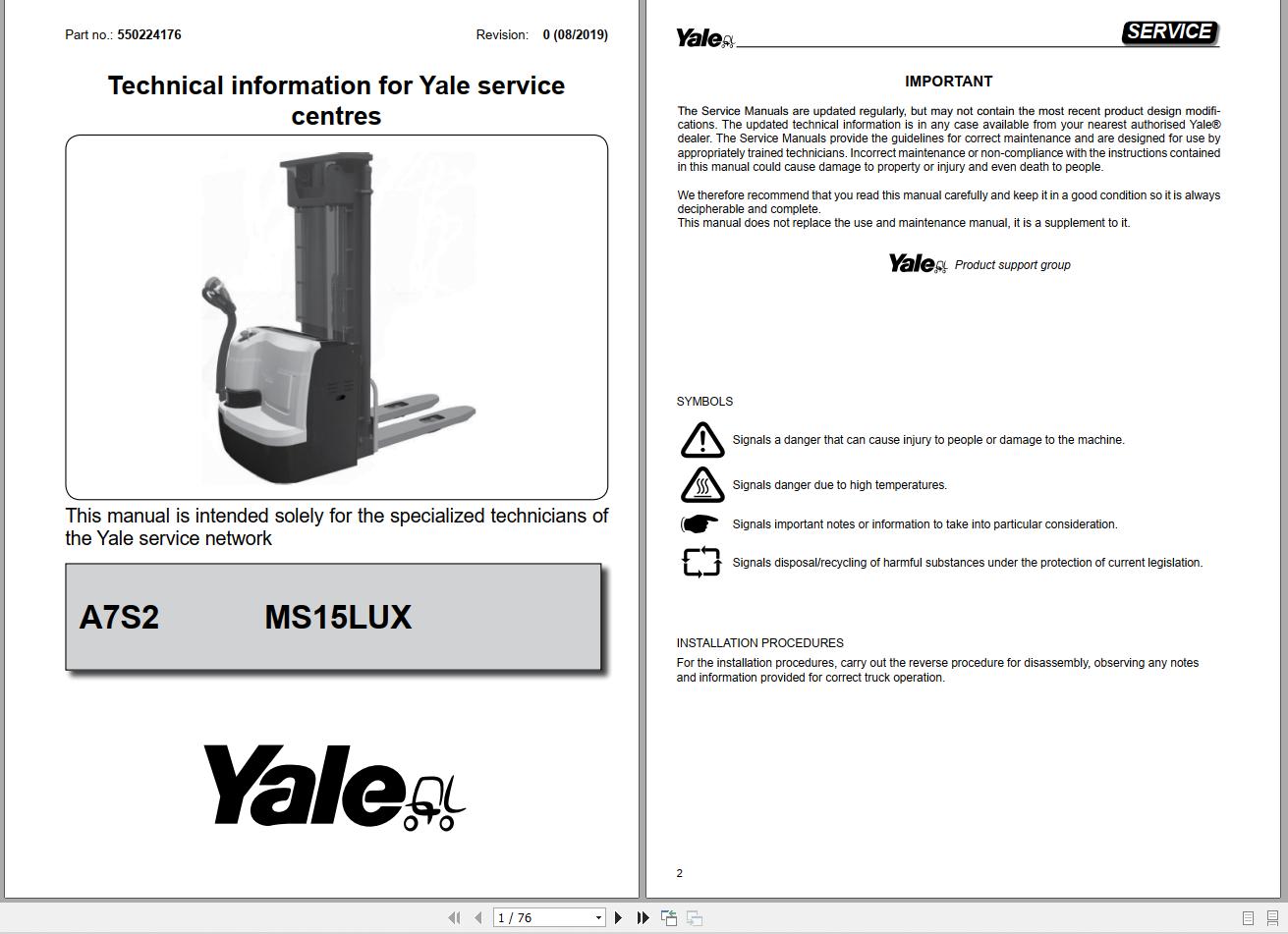 Part no.: 550224176

Revision: 0 (08/2019)

Technical information for Yale service centres

This manual is intended solely for the specialized technicians of the Yale service network

A7S2 MS15LUX

Yale

Yale

SERVICE

IMPORTANT

The Service Manuals are updated regularly, but may not contain the most recent product design modifications. The updated technical information is in any case available from your nearest authorised Yale® dealer. The Service Manuals provide the guidelines for correct maintenance and are designed for use by appropriately trained technicians. Incorrect maintenance or non-compliance with the instructions contained in this manual could cause damage to property or injury and even death to people.

We therefore recommend that you read this manual carefully and keep it in a good condition so it is always decipherable and complete.
This manual does not replace the use and maintenance manual, it is a supplement to it.

Yale Product support group

SYMBOLS

Signals a danger that can cause injury to people or damage to the machine.

Signals danger due to high temperatures.

Signals important notes or information to take into particular consideration.

Signals disposal/recycling of harmful substances under the protection of current legislation.

INSTALLATION PROCEDURES
For the installation procedures, carry out the reverse procedure for disassembly, observing any notes and information provided for correct truck operation.

2

1 / 76