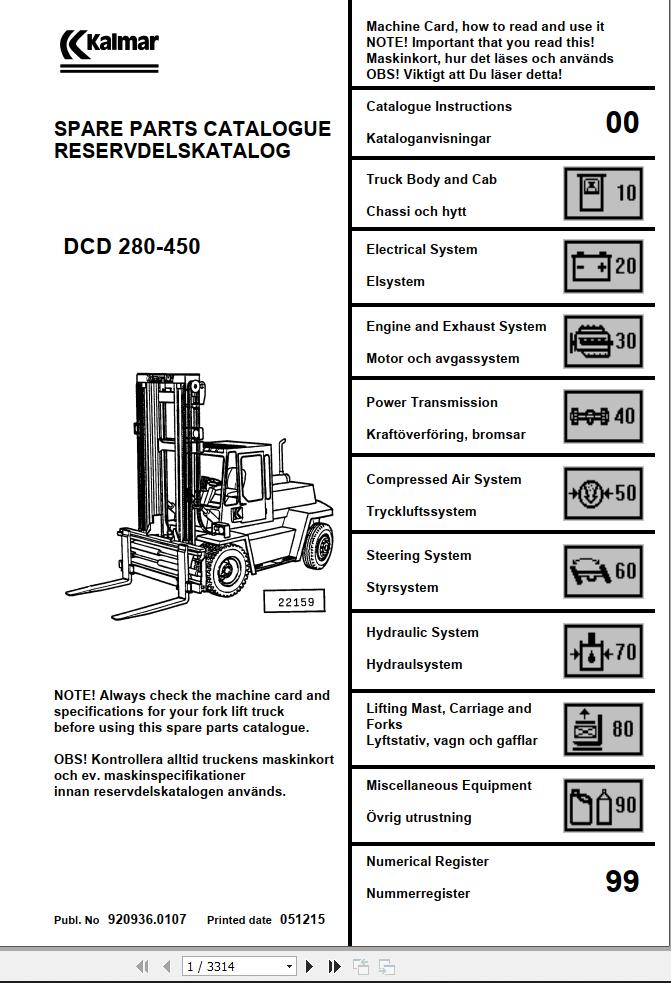 Kalmar

SPARE PARTS CATALOGUE
RESERVDELSKATALOG

DCD 280-450

22159

NOTE! Always check the machine card and specifications for your fork lift truck before using this spare parts catalogue.

OBS! Kontrollera alltid truckens maskinkort och ev. maskinspecifikationer innan reservdelskatalogen används.

Publ. No 920936.0107 Printed date 051215

Machine Card, how to read and use it
NOTE! Important that you read this!
Maskinkort, hur det läses och används
OBS! Viktigt att Du läser detta!

Catalogue Instructions
Kataloganvisningar
00

Truck Body and Cab
Chassi och hytt
10

Electrical System
Elsystem
20

Engine and Exhaust System
Motor och avgassystem
30

Power Transmission
Kraftöverföring, bromsar
40

Compressed Air System
Tryckluftssystem
50

Steering System
Styrsystem
60

Hydraulic System
Hydraulsystem
70

Lifting Mast, Carriage and Forks
Lyftstativ, vagn och gafflar
80

Miscellaneous Equipment
Övrig utrustning
90

Numerical Register
Nummerregister
99

1 / 3314