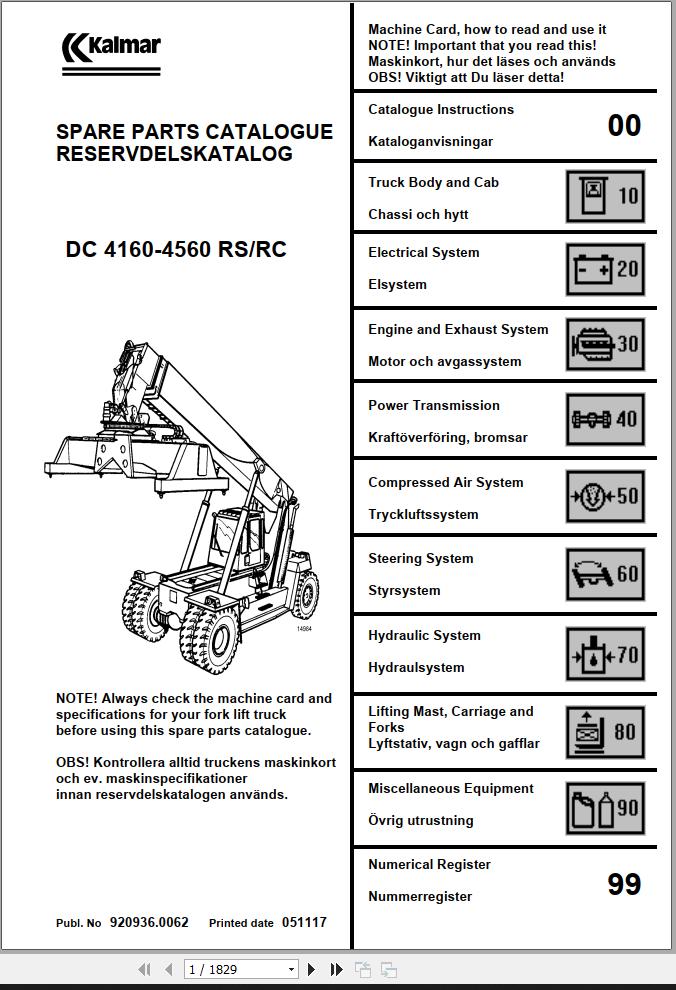 Kalmar

SPARE PARTS CATALOGUE
RESERVDELSKATALOG

DC 4160-4560 RS/RC

14664

NOTE! Always check the machine card and specifications for your fork lift truck before using this spare parts catalogue.

OBS! Kontrollera alltid truckens maskinkort och ev. maskinspecifikationer innan reservdelskatalogen används.

Publ. No 920936.0062 Printed date 051117

Machine Card, how to read and use it
NOTE! Important that you read this!
Maskinkort, hur det läses och används
OBS! Viktigt att Du läser detta!

Catalogue Instructions
Kataloganvisningar
00

Truck Body and Cab
Chassi och hytt
10

Electrical System
Elsystem
20

Engine and Exhaust System
Motor och avgassystem
30

Power Transmission
Kraftöverföring, bromsar
40

Compressed Air System
Tryckluftssystem
50

Steering System
Styrsystem
60

Hydraulic System
Hydraulsystem
70

Lifting Mast, Carriage and Forks
Lyftstativ, vagn och gafflar
80

Miscellaneous Equipment
Övrig utrustning
90

Numerical Register
Nummerregister
99

1 / 1829