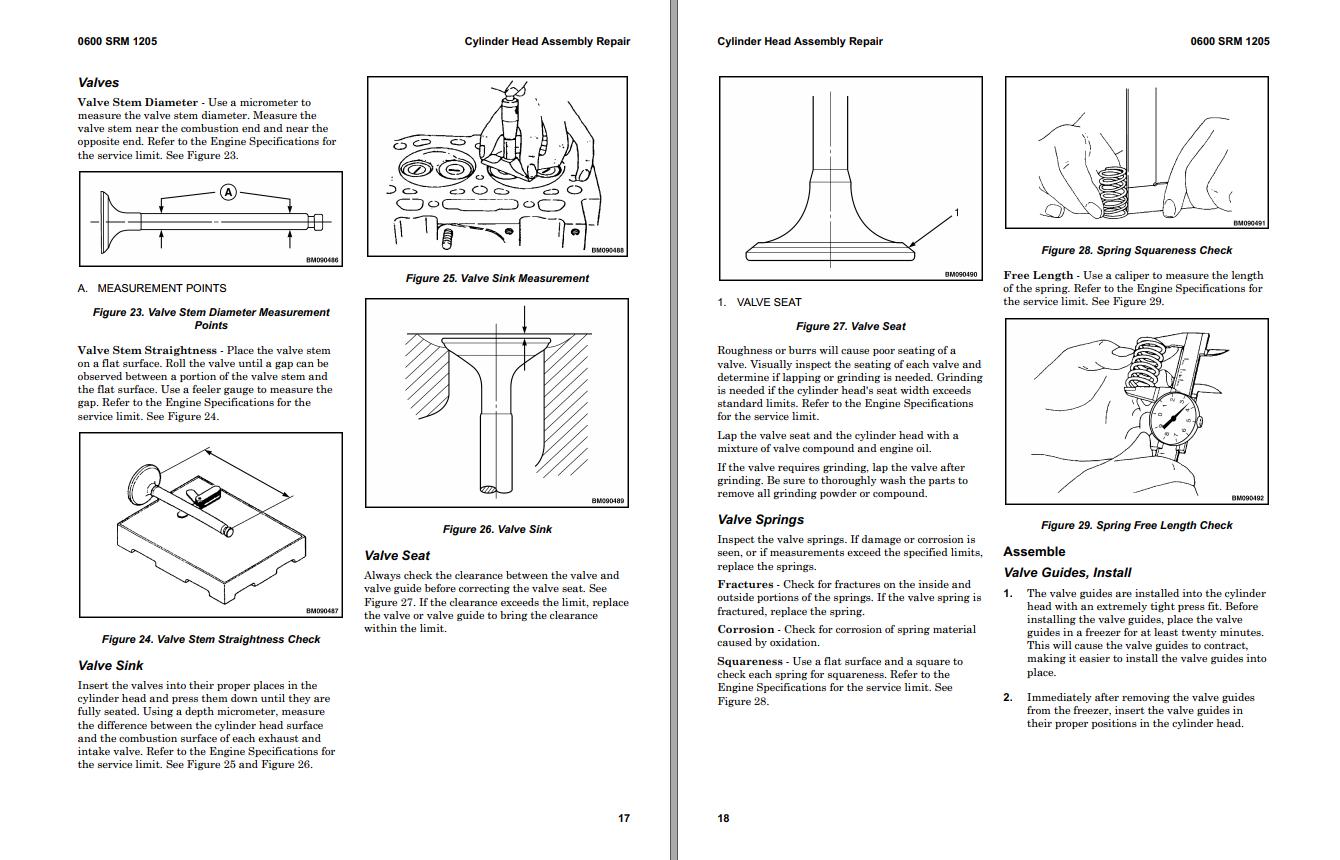 0600 SRM 1205

Cylinder Head Assembly Repair

Valves

Valve Stem Diameter - Use a micrometer to measure the valve stem diameter. Measure the valve stem near the combustion end and near the opposite end. Refer to the Engine Specifications for the service limit. See Figure 23.

A

BM090486

A. MEASUREMENT POINTS

Figure 23. Valve Stem Diameter Measurement Points

Valve Stem Straightness - Place the valve stem on a flat surface. Roll the valve until a gap can be observed between a portion of the valve stem and the flat surface. Use a feeler gauge to measure the gap. Refer to the Engine Specifications for the service limit. See Figure 24.

BM090487

Figure 24. Valve Stem Straightness Check

Valve Sink

Insert the valves into their proper places in the cylinder head and press them down until they are fully seated. Using a depth micrometer, measure the difference between the cylinder head surface and the combustion surface of each exhaust and intake valve. Refer to the Engine Specifications for the service limit. See Figure 25 and Figure 26.

BM090488

Figure 25. Valve Sink Measurement

BM090489

Figure 26. Valve Sink

Valve Seat

Always check the clearance between the valve and valve guide before correcting the valve seat. See Figure 27. If the clearance exceeds the limit, replace the valve or valve guide to bring the clearance within the limit.

17

Cylinder Head Assembly Repair

0600 SRM 1205

1

BM090490

1. VALVE SEAT

Figure 27. Valve Seat

Roughness or burrs will cause poor seating of a valve. Visually inspect the seating of each valve and determine if lapping or grinding is needed. Grinding is needed if the cylinder head's seat width exceeds standard limits. Refer to the Engine Specifications for the service limit.

Lap the valve seat and the cylinder head with a mixture of valve compound and engine oil.

If the valve requires grinding, lap the valve after grinding. Be sure to thoroughly wash the parts to remove all grinding powder or compound.

Valve Springs

Inspect the valve springs. If damage or corrosion is seen, or if measurements exceed the specified limits, replace the springs.

Fractures - Check for fractures on the inside and outside portions of the springs. If the valve spring is fractured, replace the spring.

Corrosion - Check for corrosion of spring material caused by oxidation.

Squareness - Use a flat surface and a square to check each spring for squareness. Refer to the Engine Specifications for the service limit. See Figure 28.

BM090491

Figure 28. Spring Squareness Check

Free Length - Use a caliper to measure the length of the spring. Refer to the Engine Specifications for the service limit. See Figure 29.

BM090492

Figure 29. Spring Free Length Check

Assemble

Valve Guides, Install

1. The valve guides are installed into the cylinder head with an extremely tight press fit. Before installing the valve guides, place the valve guides in a freezer for at least twenty minutes. This will cause the valve guides to contract, making it easier to install the valve guides into place.

2. Immediately after removing the valve guides from the freezer, insert the valve guides in their proper positions in the cylinder head.

18