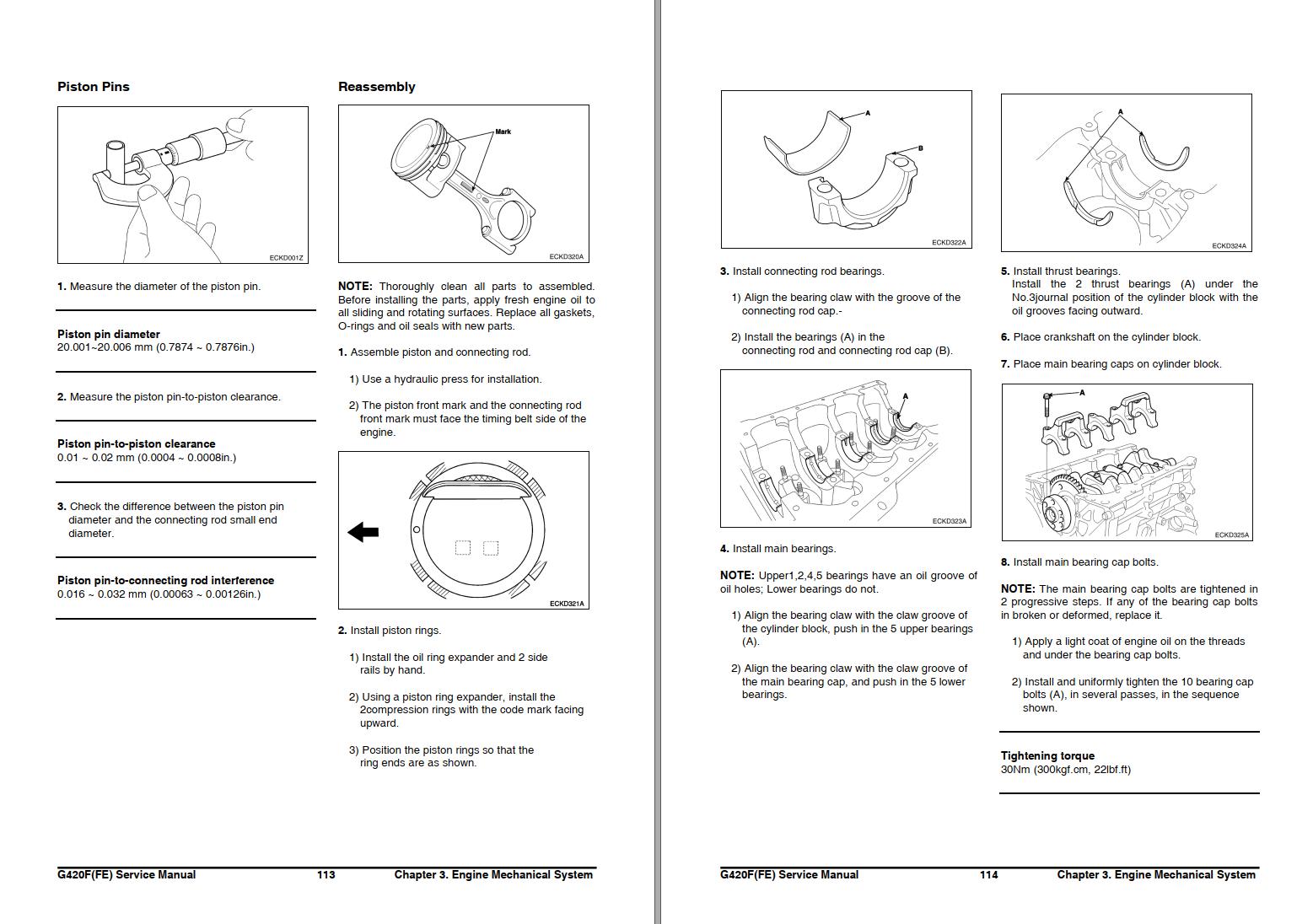 Piston Pins

ECKD001Z

1. Measure the diameter of the piston pin.

Piston pin diameter
20.001~20.006 mm (0.7874 ~ 0.7876in.)

2. Measure the piston pin-to-piston clearance.

Piston pin-to-piston clearance
0.01 ~ 0.02 mm (0.0004 ~ 0.0008in.)

3. Check the difference between the piston pin diameter and the connecting rod small end diameter.

Piston pin-to-connecting rod interference
0.016 ~ 0.032 mm (0.00063 ~ 0.00126in.)

Reassembly

Mark

ECKD320A

NOTE: Thoroughly clean all parts to assembled. Before installing the parts, apply fresh engine oil to all sliding and rotating surfaces. Replace all gaskets, O-rings and oil seals with new parts.

1. Assemble piston and connecting rod.

1) Use a hydraulic press for installation.

2) The piston front mark and the connecting rod front mark must face the timing belt side of the engine.

ECKD321A

2. Install piston rings.

1) Install the oil ring expander and 2 side rails by hand.

2) Using a piston ring expander, install the 2compression rings with the code mark facing upward.

3) Position the piston rings so that the ring ends are as shown.

G420F(FE) Service Manual 113 Chapter 3. Engine Mechanical System

A
B
ECKD322A

3. Install connecting rod bearings.

1) Align the bearing claw with the groove of the connecting rod cap.-

2) Install the bearings (A) in the connecting rod and connecting rod cap (B).

A
ECKD323A

4. Install main bearings.

NOTE: Upper1,2,4,5 bearings have an oil groove of oil holes; Lower bearings do not.

1) Align the bearing claw with the claw groove of the cylinder block, push in the 5 upper bearings (A).

2) Align the bearing claw with the claw groove of the main bearing cap, and push in the 5 lower bearings.

A
ECKD324A

5. Install thrust bearings.
Install the 2 thrust bearings (A) under the No.3journal position of the cylinder block with the oil grooves facing outward.

6. Place crankshaft on the cylinder block.

7. Place main bearing caps on cylinder block.

A
ECKD325A

8. Install main bearing cap bolts.

NOTE: The main bearing cap bolts are tightened in 2 progressive steps. If any of the bearing cap bolts in broken or deformed, replace it.

1) Apply a light coat of engine oil on the threads and under the bearing cap bolts.

2) Install and uniformly tighten the 10 bearing cap bolts (A), in several passes, in the sequence shown.

Tightening torque
30Nm (300kgf.cm, 22lbf.ft)

G420F(FE) Service Manual 114 Chapter 3. Engine Mechanical System