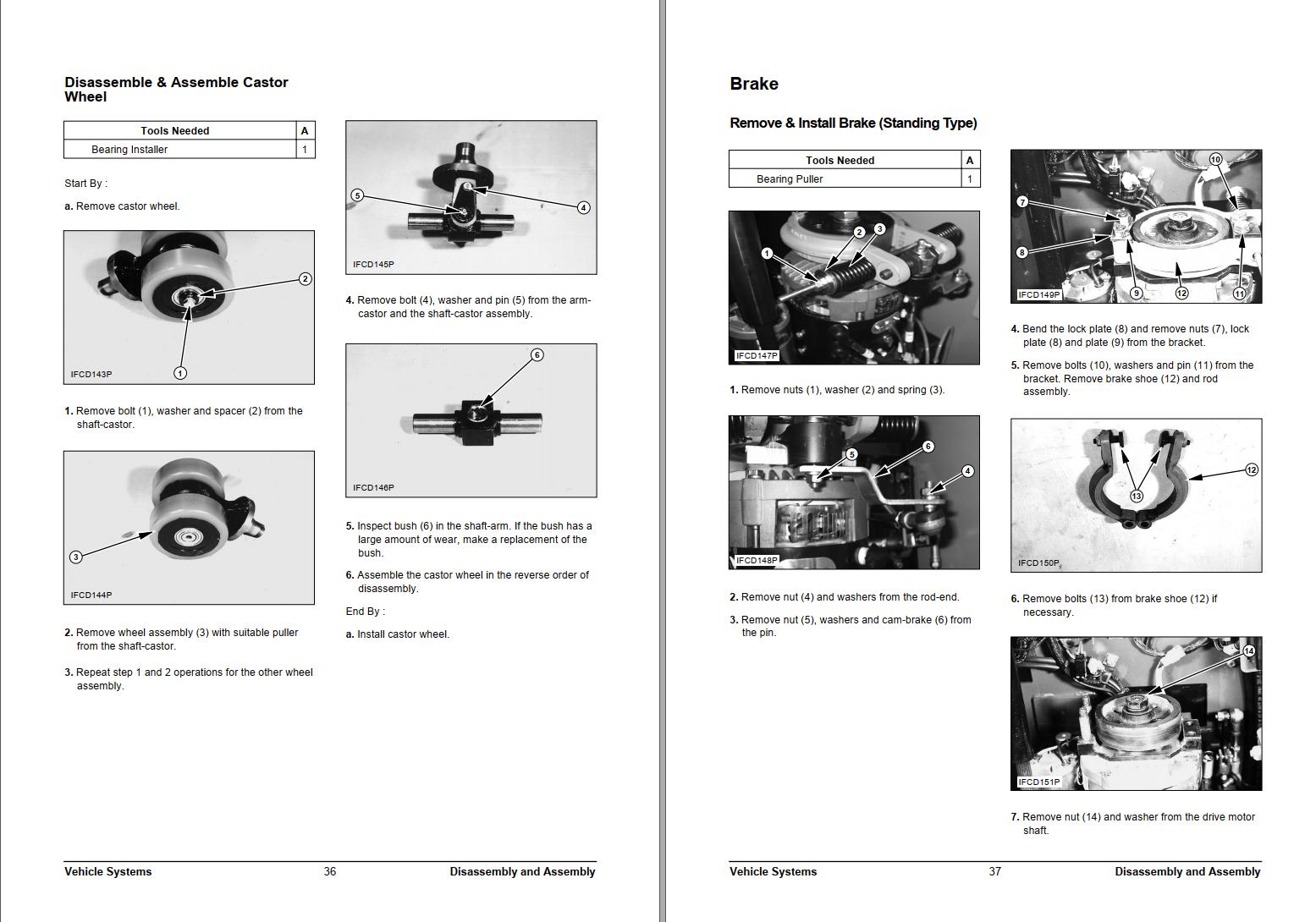 Disassemble & Assemble Castor Wheel

| Tools Needed | A |
|---|---|
| Bearing Installer | 1 |

Start By :

a. Remove castor wheel.

2
1
IFCD143P

1. Remove bolt (1), washer and spacer (2) from the shaft-castor.

3
IFCD144P

2. Remove wheel assembly (3) with suitable puller from the shaft-castor.

3. Repeat step 1 and 2 operations for the other wheel assembly.

5
4
IFCD145P

4. Remove bolt (4), washer and pin (5) from the arm-castor and the shaft-castor assembly.

6
IFCD146P

5. Inspect bush (6) in the shaft-arm. If the bush has a large amount of wear, make a replacement of the bush.

6. Assemble the castor wheel in the reverse order of disassembly.

End By :

a. Install castor wheel.

Vehicle Systems 36 Disassembly and Assembly

Brake

Remove & Install Brake (Standing Type)

| Tools Needed | A |
|---|---|
| Bearing Puller | 1 |

1
2
3
IFCD147P

1. Remove nuts (1), washer (2) and spring (3).

5
6
4
IFCD148P

2. Remove nut (4) and washers from the rod-end.

3. Remove nut (5), washers and cam-brake (6) from the pin.

10
7
8
9
12
11
IFCD149P

4. Bend the lock plate (8) and remove nuts (7), lock plate (8) and plate (9) from the bracket.

5. Remove bolts (10), washers and pin (11) from the bracket. Remove brake shoe (12) and rod assembly.

12
13
IFCD150P

6. Remove bolts (13) from brake shoe (12) if necessary.

14
IFCD151P

7. Remove nut (14) and washer from the drive motor shaft.

Vehicle Systems 37 Disassembly and Assembly