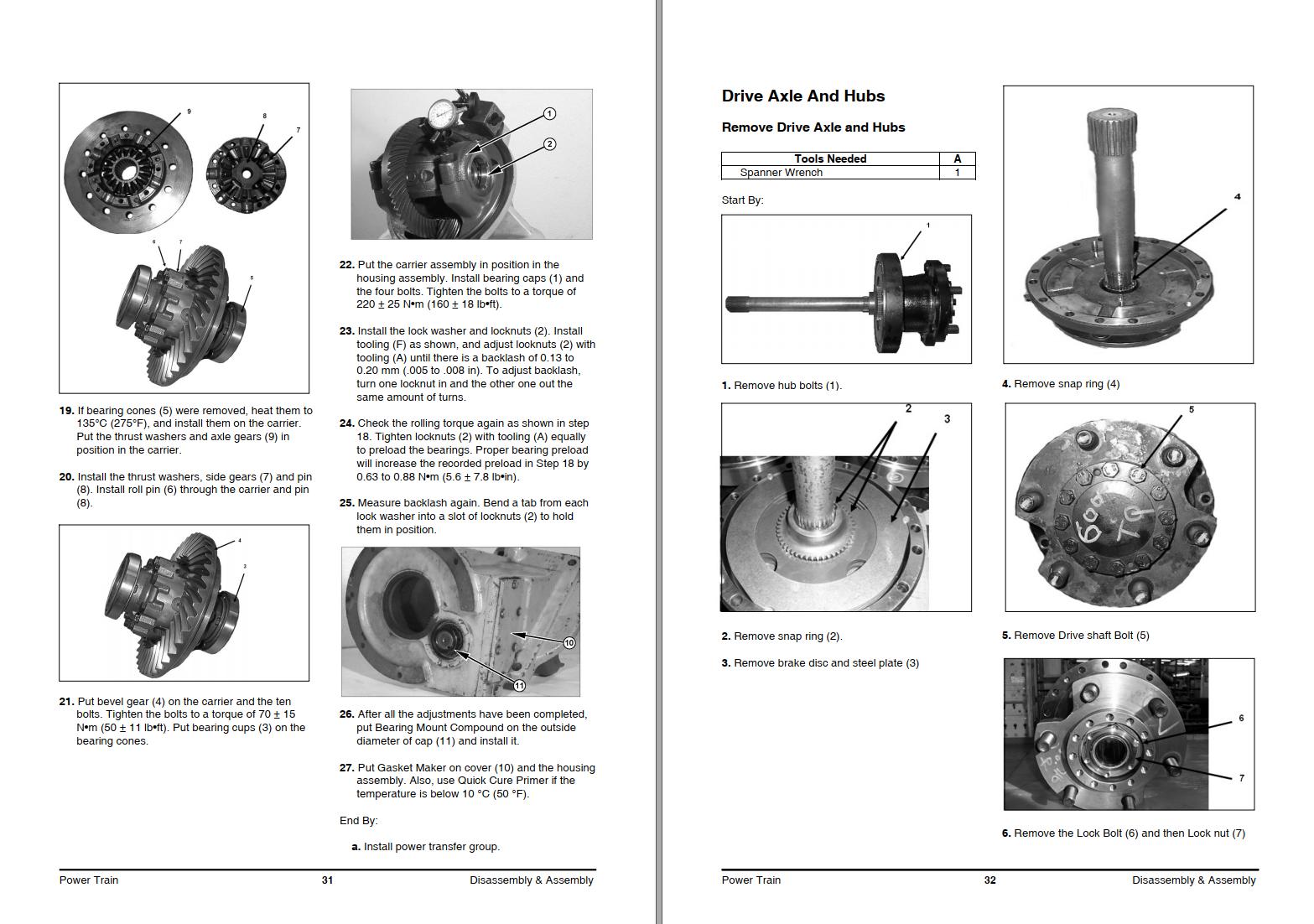 9
8
7
6
7
5

19. If bearing cones (5) were removed, heat them to 135°C (275°F), and install them on the carrier. Put the thrust washers and axle gears (9) in position in the carrier.

20. Install the thrust washers, side gears (7) and pin (8). Install roll pin (6) through the carrier and pin (8).

4
3

21. Put bevel gear (4) on the carrier and the ten bolts. Tighten the bolts to a torque of 70 ± 15 N•m (50 ± 11 lb•ft). Put bearing cups (3) on the bearing cones.

1
2

22. Put the carrier assembly in position in the housing assembly. Install bearing caps (1) and the four bolts. Tighten the bolts to a torque of 220 ± 25 N•m (160 ± 18 lb•ft).

23. Install the lock washer and locknuts (2). Install tooling (F) as shown, and adjust locknuts (2) with tooling (A) until there is a backlash of 0.13 to 0.20 mm (.005 to .008 in). To adjust backlash, turn one locknut in and the other one out the same amount of turns.

24. Check the rolling torque again as shown in step 18. Tighten locknuts (2) with tooling (A) equally to preload the bearings. Proper bearing preload will increase the recorded preload in Step 18 by 0.63 to 0.88 N•m (5.6 ± 7.8 lb•in).

25. Measure backlash again. Bend a tab from each lock washer into a slot of locknuts (2) to hold them in position.

10
11

26. After all the adjustments have been completed, put Bearing Mount Compound on the outside diameter of cap (11) and install it.

27. Put Gasket Maker on cover (10) and the housing assembly. Also, use Quick Cure Primer if the temperature is below 10 °C (50 °F).

End By:

a. Install power transfer group.

Power Train 31 Disassembly & Assembly

Drive Axle And Hubs

Remove Drive Axle and Hubs

| Tools Needed | A |
|---|---|
| Spanner Wrench | 1 |

Start By:

1

1. Remove hub bolts (1).

2
3

2. Remove snap ring (2).

3. Remove brake disc and steel plate (3)

4

4. Remove snap ring (4)

5

5. Remove Drive shaft Bolt (5)

6
7

6. Remove the Lock Bolt (6) and then Lock nut (7)

Power Train 32 Disassembly & Assembly