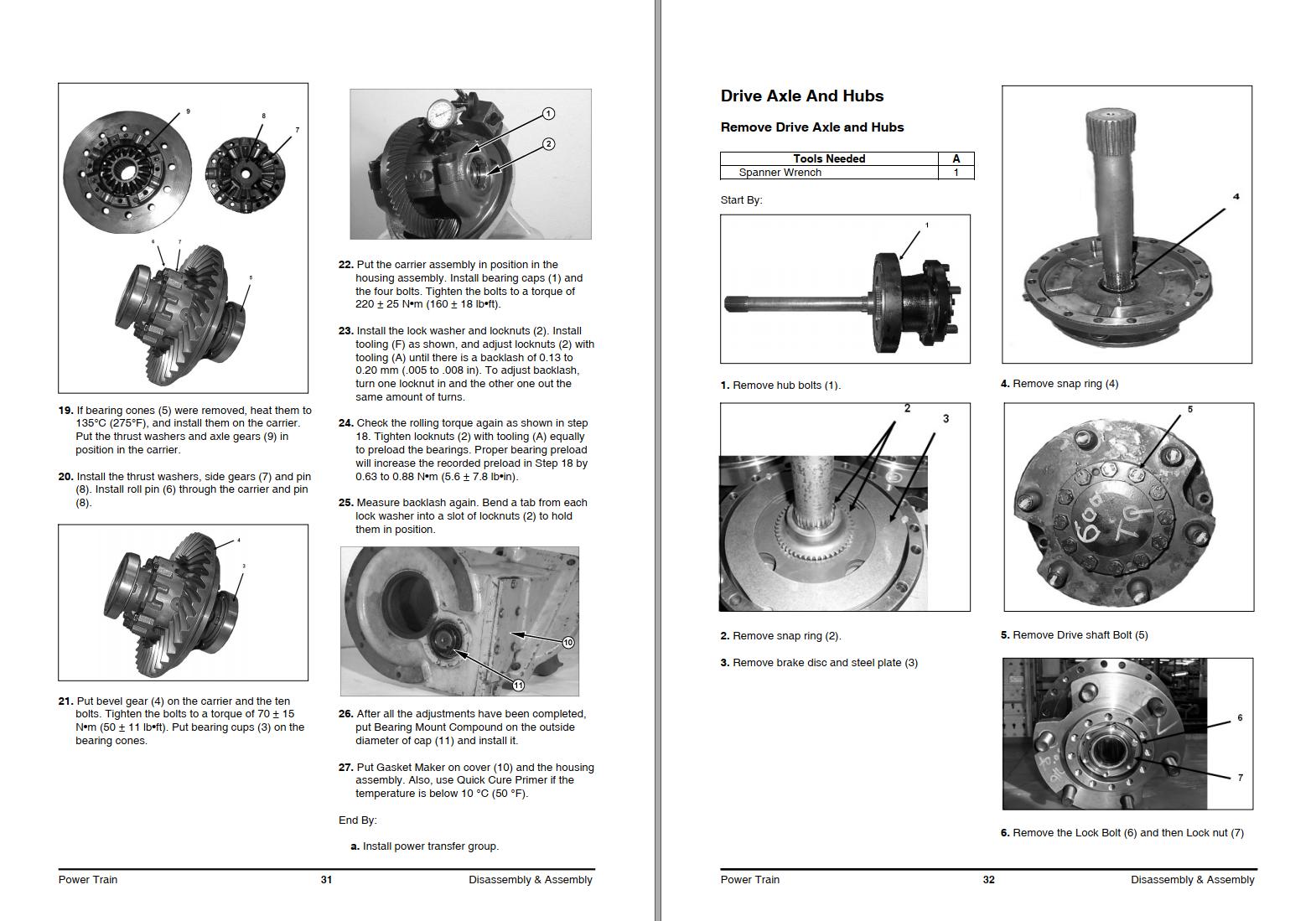 9

8

7

6

7

5

19. If bearing cones (5) were removed, heat them to 135°C (275°F), and install them on the carrier. Put the thrust washers and axle gears (9) in position in the carrier.

20. Install the thrust washers, side gears (7) and pin (8). Install roll pin (6) through the carrier and pin (8).

4

3

21. Put bevel gear (4) on the carrier and the ten bolts. Tighten the bolts to a torque of 70 ± 15 N•m (50 ± 11 lb•ft). Put bearing cups (3) on the bearing cones.

1

2

22. Put the carrier assembly in position in the housing assembly. Install bearing caps (1) and the four bolts. Tighten the bolts to a torque of 220 ± 25 N•m (160 ± 18 lb•ft).

23. Install the lock washer and locknuts (2). Install tooling (F) as shown, and adjust locknuts (2) with tooling (A) until there is a backlash of 0.13 to 0.20 mm (.005 to .008 in). To adjust backlash, turn one locknut in and the other one out the same amount of turns.

24. Check the rolling torque again as shown in step 18. Tighten locknuts (2) with tooling (A) equally to preload the bearings. Proper bearing preload will increase the recorded preload in Step 18 by 0.63 to 0.88 N•m (5.6 ± 7.8 lb•in).

25. Measure backlash again. Bend a tab from each lock washer into a slot of locknuts (2) to hold them in position.

10

11

26. After all the adjustments have been completed, put Bearing Mount Compound on the outside diameter of cap (11) and install it.

27. Put Gasket Maker on cover (10) and the housing assembly. Also, use Quick Cure Primer if the temperature is below 10 °C (50 °F).

End By:

a. Install power transfer group.

Power Train 31 Disassembly & Assembly

Drive Axle And Hubs

Remove Drive Axle and Hubs

| Tools Needed | A |
|---|---|
| Spanner Wrench | 1 |

Start By:

1

1. Remove hub bolts (1).

2

3

2. Remove snap ring (2).

3. Remove brake disc and steel plate (3)

4

4. Remove snap ring (4)

5

5. Remove Drive shaft Bolt (5)

6

7

6. Remove the Lock Bolt (6) and then Lock nut (7)

Power Train 32 Disassembly & Assembly