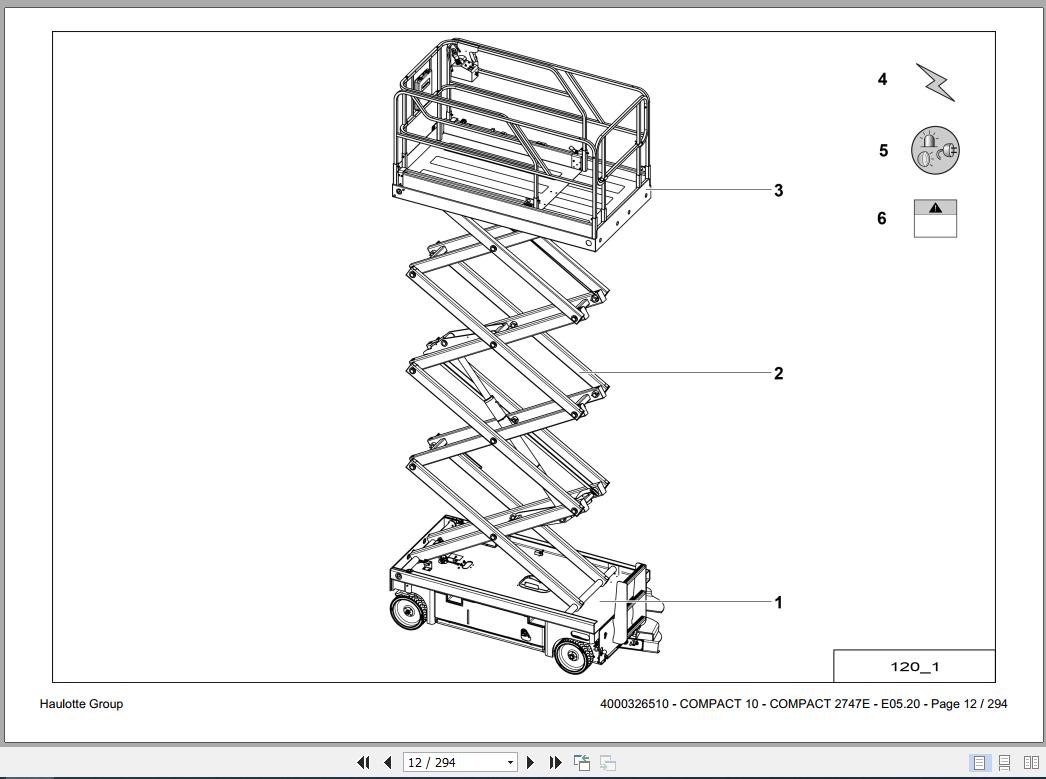 4

5

6

3

2

1

120_1

Haulotte Group

4000326510 - COMPACT 10 - COMPACT 2747E - E05.20 - Page 12 / 294

12 / 294