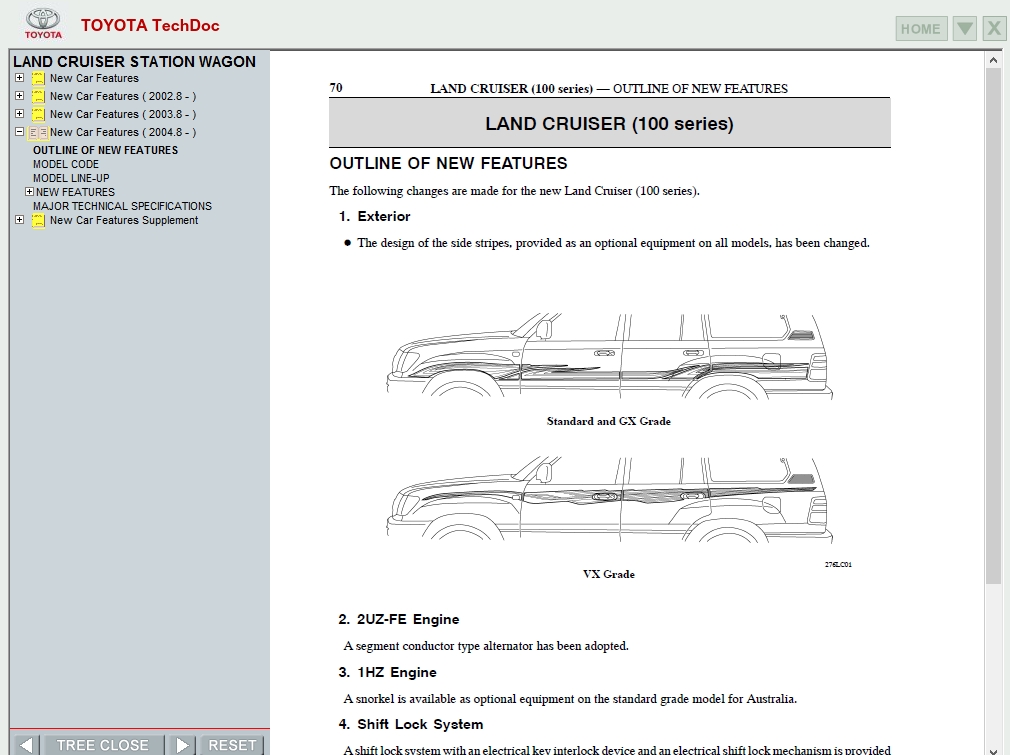 TOYOTA

TOYOTA TechDoc

HOME

X

LAND CRUISER STATION WAGON

New Car Features

New Car Features ( 2002.8 - )

New Car Features ( 2003.8 - )

New Car Features ( 2004.8 - )

OUTLINE OF NEW FEATURES

MODEL CODE

MODEL LINE-UP

NEW FEATURES

MAJOR TECHNICAL SPECIFICATIONS

New Car Features Supplement

TREE CLOSE

RESET

70 LAND CRUISER (100 series) — OUTLINE OF NEW FEATURES

LAND CRUISER (100 series)

OUTLINE OF NEW FEATURES

The following changes are made for the new Land Cruiser (100 series).

1. Exterior

● The design of the side stripes, provided as an optional equipment on all models, has been changed.

Standard and GX Grade

VX Grade

276LC01

2. 2UZ-FE Engine

A segment conductor type alternator has been adopted.

3. 1HZ Engine

A snorkel is available as optional equipment on the standard grade model for Australia.

4. Shift Lock System

A shift lock system with an electrical key interlock device and an electrical shift lock mechanism is provided