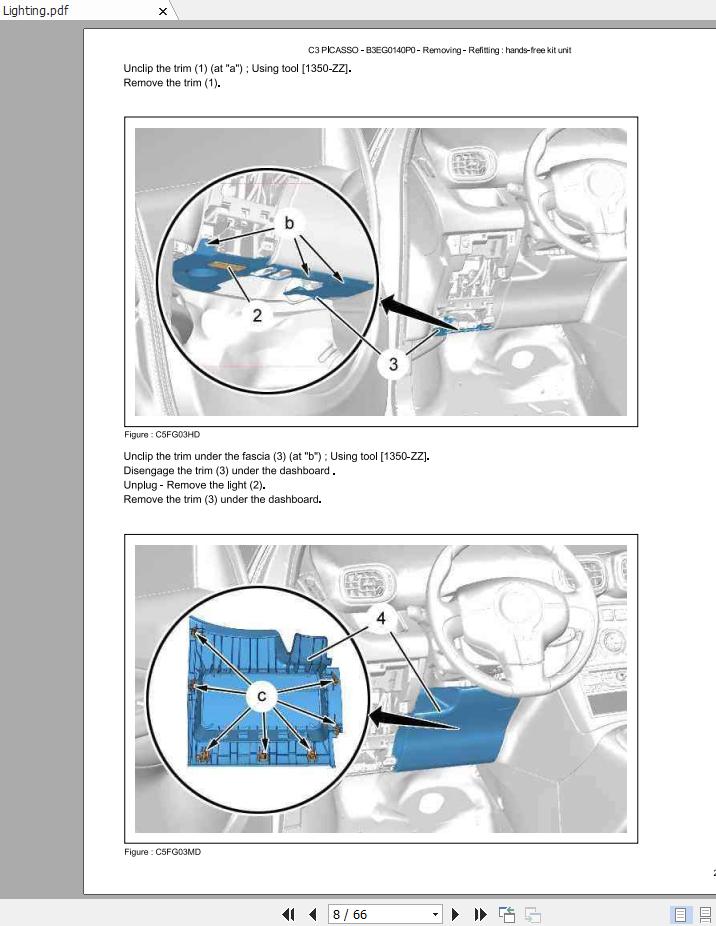 Lighting.pdf

C3 PICASSO - B3EG0140P0 - Removing - Refitting : hands-free kit unit

Unclip the trim (1) (at "a") ; Using tool [1350-ZZ].
Remove the trim (1).

b
2
3

Figure : C5FG03HD

Unclip the trim under the fascia (3) (at "b") ; Using tool [1350-ZZ].
Disengage the trim (3) under the dashboard .
Unplug - Remove the light (2).
Remove the trim (3) under the dashboard.

4
c

Figure : C5FG03MD

8 / 66