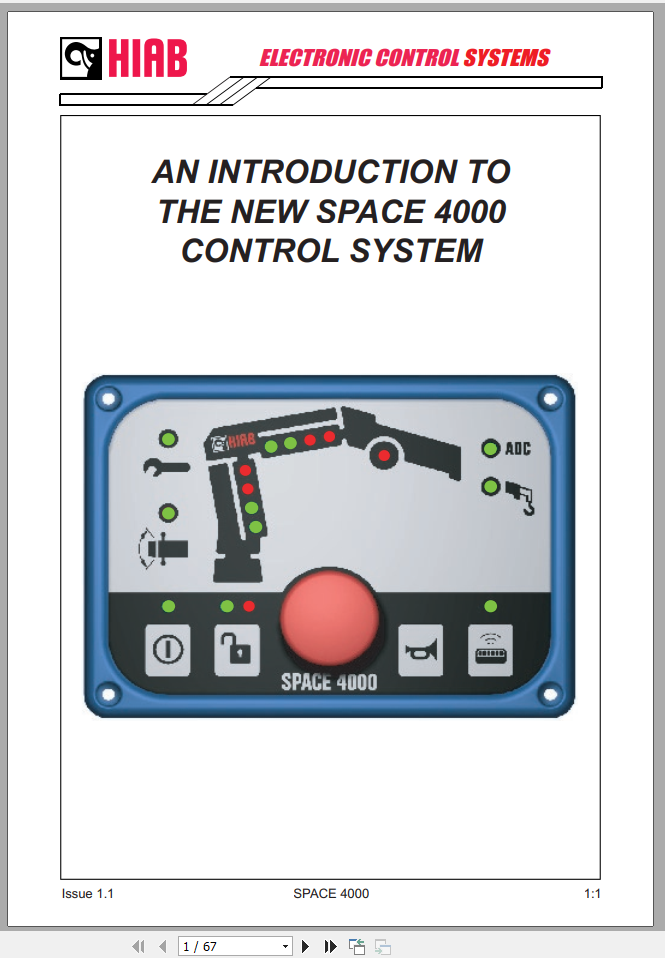 HIAB

ELECTRONIC CONTROL SYSTEMS

AN INTRODUCTION TO THE NEW SPACE 4000 CONTROL SYSTEM

HIAB

ADC

SPACE 4000

Issue 1.1 SPACE 4000 1:1

1 / 67