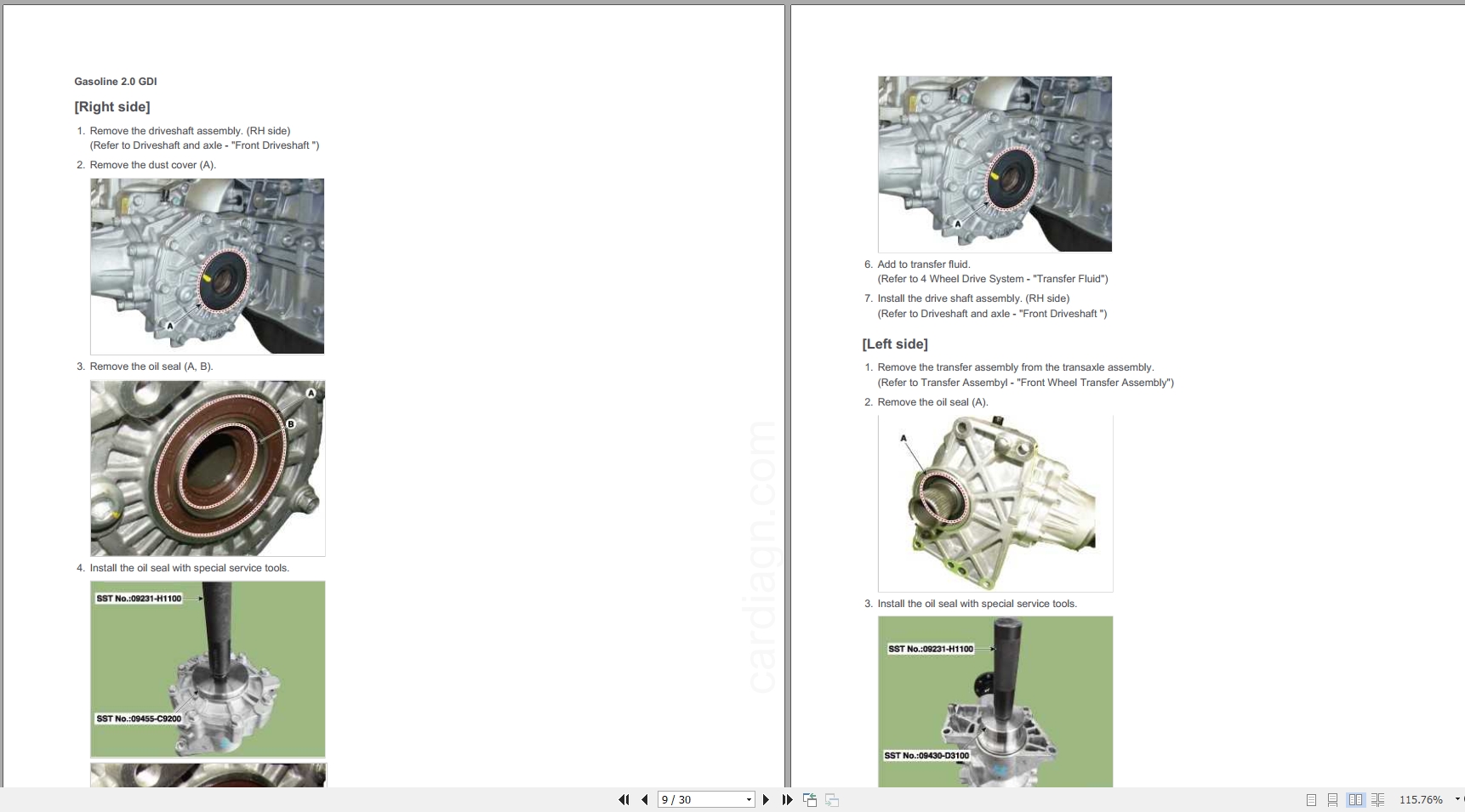 Gasoline 2.0 GDI

[Right side]

1. Remove the driveshaft assembly. (RH side)
(Refer to Driveshaft and axle - "Front Driveshaft ")

2. Remove the dust cover (A).

A

3. Remove the oil seal (A, B).

A

B

4. Install the oil seal with special service tools.

SST No.:09231-H1100

SST No.:09455-C9200

cardiagn.com

A

6. Add to transfer fluid.
(Refer to 4 Wheel Drive System - "Transfer Fluid")

7. Install the drive shaft assembly. (RH side)
(Refer to Driveshaft and axle - "Front Driveshaft ")

[Left side]

1. Remove the transfer assembly from the transaxle assembly.
(Refer to Transfer Assembyl - "Front Wheel Transfer Assembly")

2. Remove the oil seal (A).

A

3. Install the oil seal with special service tools.

SST No.:09231-H1100

SST No.:09430-D3100

9 / 30

115.76%